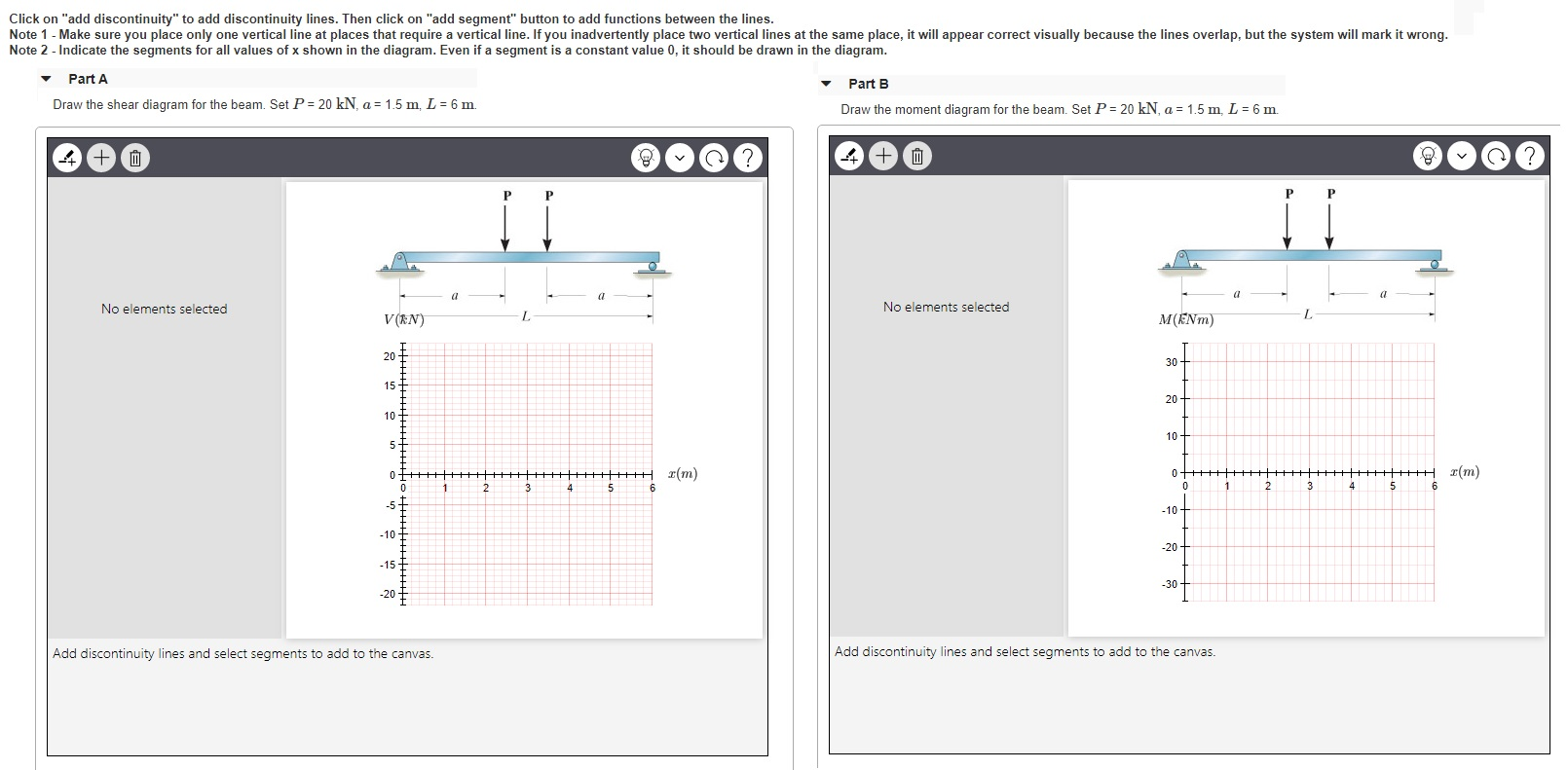 Click on "add discontinuity" to add discontinuity lines. Then click on "add segment" button to add functions between the lines.
Note 1 - Make sure you place only one vertical line at places that require a vertical line. If you inadvertently place two vertical lines at the same place, it will appear correct visually because the lines overlap, but the system will mark it wrong.
Note 2 - Indicate the segments for all values of x shown in the diagram. Even if a segment is a constant value 0, it should be drawn in the diagram.

Part A

Draw the shear diagram for the beam. Set $P = 20$ kN, $a = 1.5$ m, $L = 6$ m.

?

No elements selected

P P

a a

L

$V(kN)$

20
15
10
5
0
-5
-10
-15
-20

0 1 2 3 4 5 6 $x(m)$

Add discontinuity lines and select segments to add to the canvas.

Part B

Draw the moment diagram for the beam. Set $P = 20$ kN, $a = 1.5$ m, $L = 6$ m.

?

No elements selected

P P

a a

L

$M(kNm)$

30
20
10
0
-10
-20
-30

0 1 2 3 4 5 6 $x(m)$

Add discontinuity lines and select segments to add to the canvas.