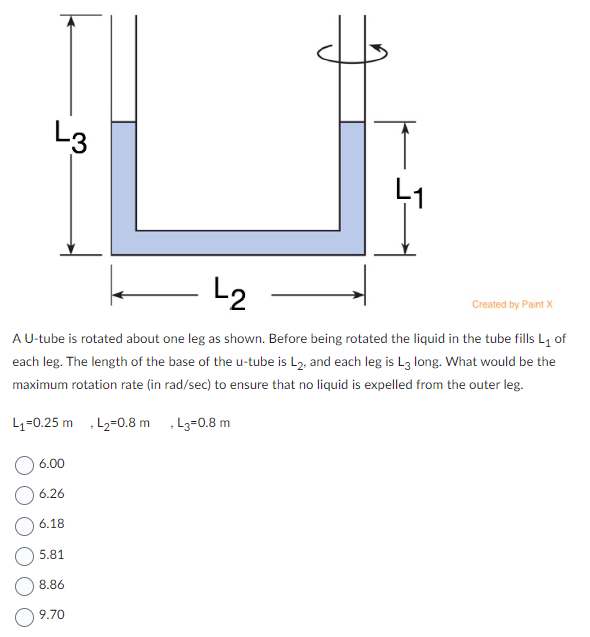 $L_3$

$L_1$

$L_2$

Created by Paint X

A U-tube is rotated about one leg as shown. Before being rotated the liquid in the tube fills $L_1$ of each leg. The length of the base of the u-tube is $L_2$, and each leg is $L_3$ long. What would be the maximum rotation rate (in rad/sec) to ensure that no liquid is expelled from the outer leg.

$L_1$=0.25 m , $L_2$=0.8 m , $L_3$=0.8 m

6.00

6.26

6.18

5.81

8.86

9.70