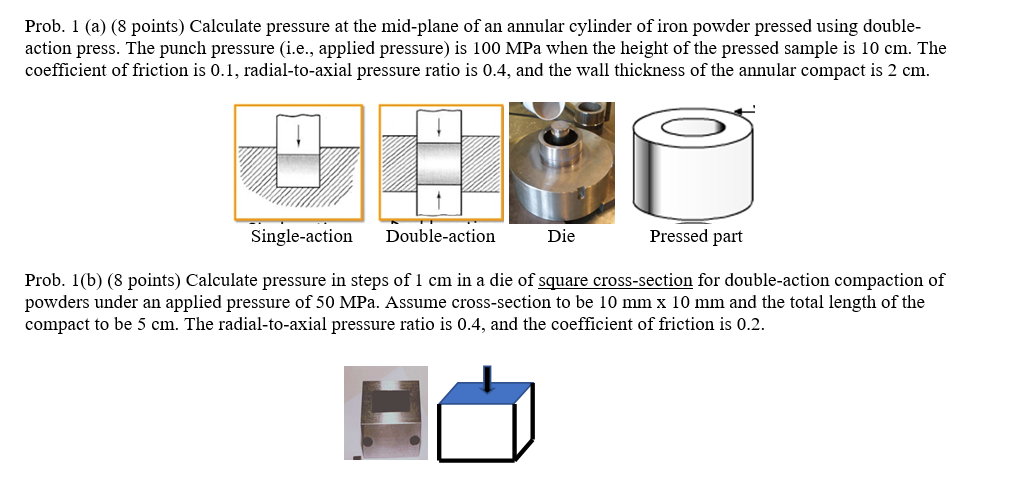 Prob. 1 (a) (8 points) Calculate pressure at the mid-plane of an annular cylinder of iron powder pressed using double-action press. The punch pressure (i.e., applied pressure) is 100 MPa when the height of the pressed sample is 10 cm. The coefficient of friction is 0.1, radial-to-axial pressure ratio is 0.4, and the wall thickness of the annular compact is 2 cm.

Single-action Double-action Die Pressed part

Prob. 1(b) (8 points) Calculate pressure in steps of 1 cm in a die of square cross-section for double-action compaction of powders under an applied pressure of 50 MPa. Assume cross-section to be 10 mm x 10 mm and the total length of the compact to be 5 cm. The radial-to-axial pressure ratio is 0.4, and the coefficient of friction is 0.2.