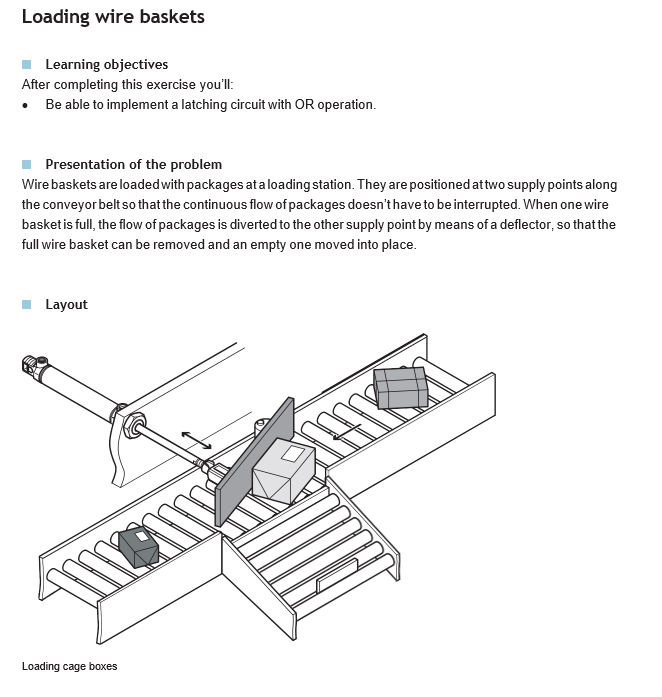 Loading wire baskets

Learning objectives
After completing this exercise you'll:
• Be able to implement a latching circuit with OR operation.

Presentation of the problem
Wire baskets are loaded with packages at a loading station. They are positioned at two supply points along the conveyor belt so that the continuous flow of packages doesn't have to be interrupted. When one wire basket is full, the flow of packages is diverted to the other supply point by means of a deflector, so that the full wire basket can be removed and an empty one moved into place.

Layout

Loading cage boxes