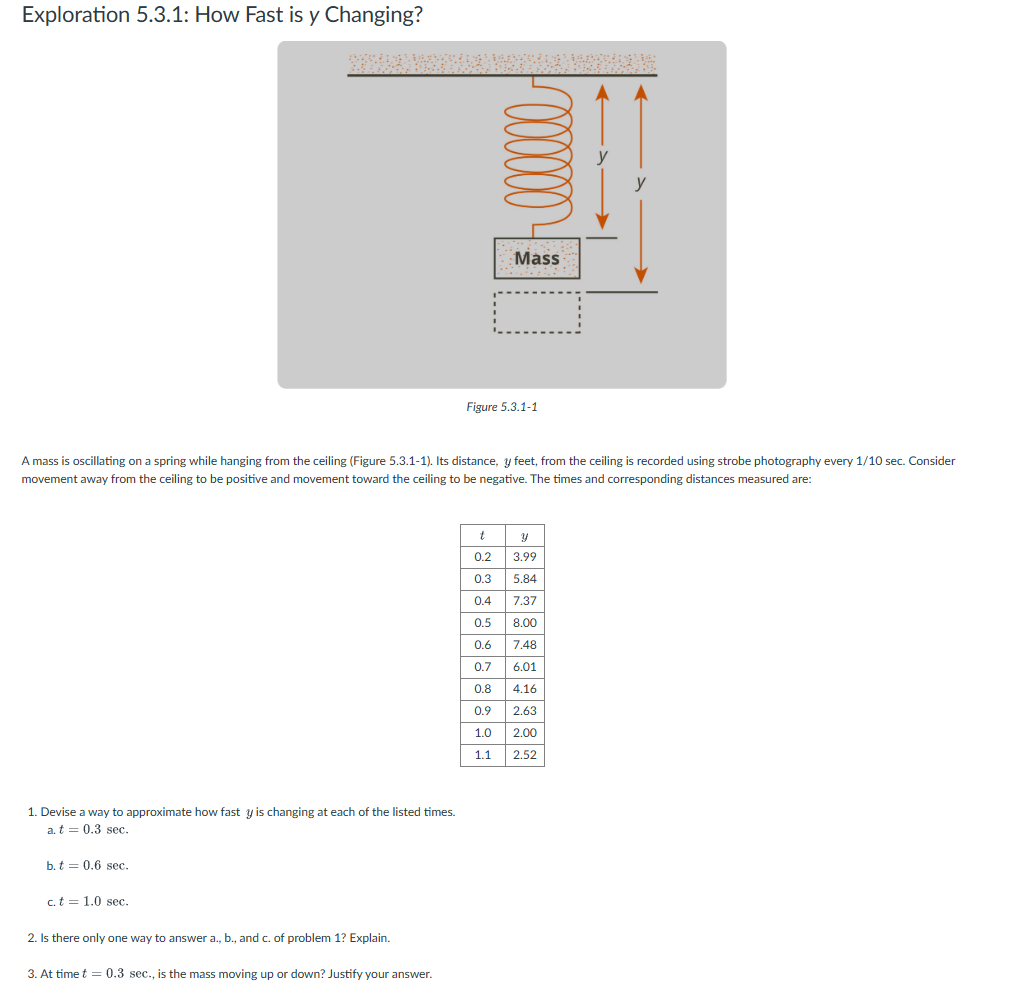 Exploration 5.3.1: How Fast is y Changing?

y

y

Mass

Figure 5.3.1-1

A mass is oscillating on a spring while hanging from the ceiling (Figure 5.3.1-1). Its distance, $y$ feet, from the ceiling is recorded using strobe photography every 1/10 sec. Consider movement away from the ceiling to be positive and movement toward the ceiling to be negative. The times and corresponding distances measured are:

| $t$ | $y$ |
|---|---|
| 0.2 | 3.99 |
| 0.3 | 5.84 |
| 0.4 | 7.37 |
| 0.5 | 8.00 |
| 0.6 | 7.48 |
| 0.7 | 6.01 |
| 0.8 | 4.16 |
| 0.9 | 2.63 |
| 1.0 | 2.00 |
| 1.1 | 2.52 |

1. Devise a way to approximate how fast $y$ is changing at each of the listed times.
a. $t = 0.3$ sec.

b. $t = 0.6$ sec.

c. $t = 1.0$ sec.

2. Is there only one way to answer a., b., and c. of problem 1? Explain.

3. At time $t = 0.3$ sec., is the mass moving up or down? Justify your answer.