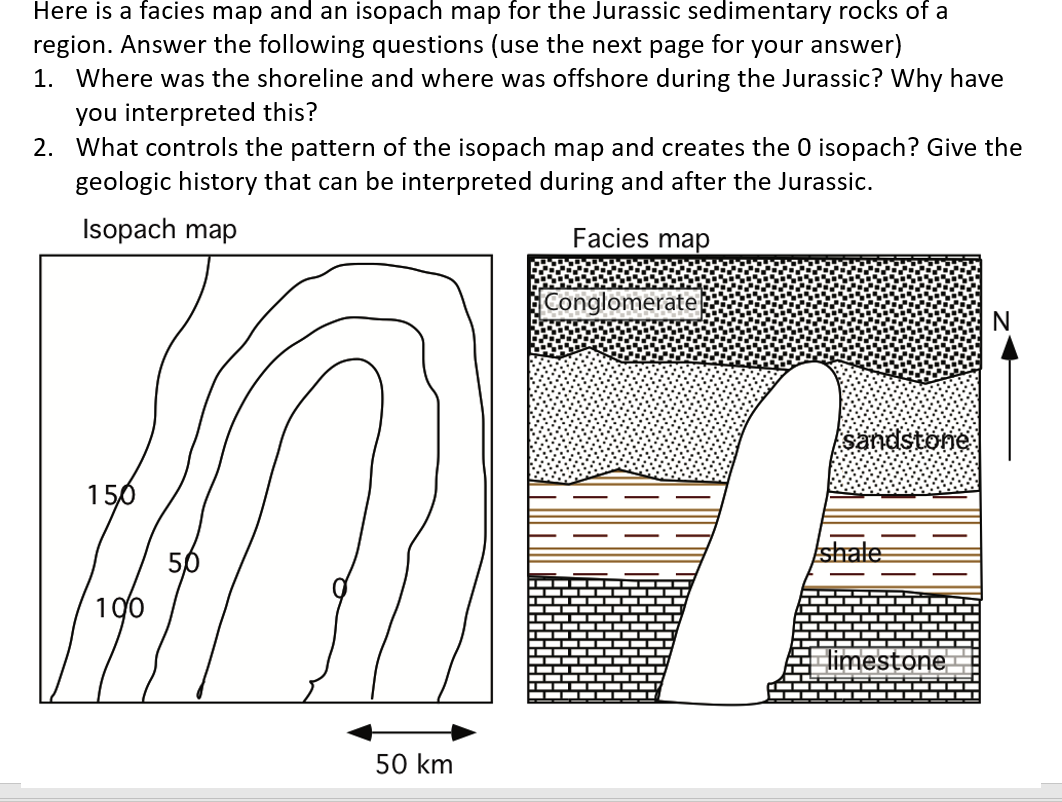 Here is a facies map and an isopach map for the Jurassic sedimentary rocks of a region. Answer the following questions (use the next page for your answer)

1. Where was the shoreline and where was offshore during the Jurassic? Why have you interpreted this?
2. What controls the pattern of the isopach map and creates the 0 isopach? Give the geologic history that can be interpreted during and after the Jurassic.

Isopach map

150

100

50

0

50 km

Facies map

Conglomerate

sandstone

shale

limestone

N