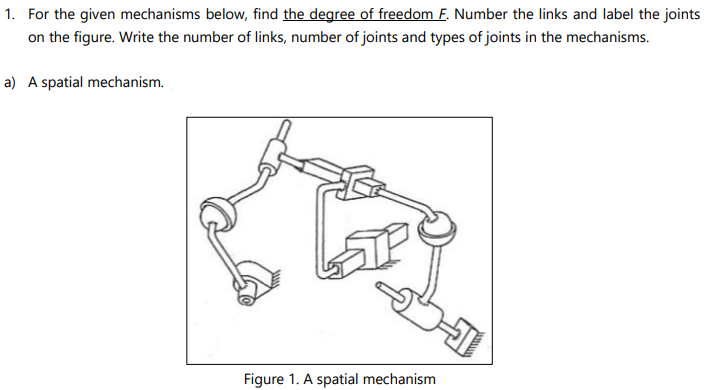 1. For the given mechanisms below, find the degree of freedom $F$. Number the links and label the joints on the figure. Write the number of links, number of joints and types of joints in the mechanisms.

a) A spatial mechanism.

Figure 1. A spatial mechanism