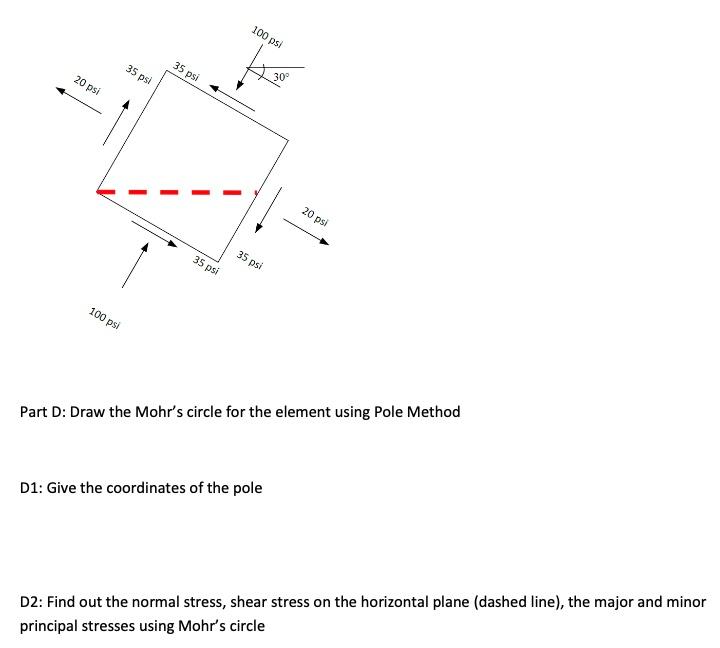 100 psi

30°

35 psi

35 psi

20 psi

20 psi

35 psi

35 psi

100 psi

Part D: Draw the Mohr's circle for the element using Pole Method

D1: Give the coordinates of the pole

D2: Find out the normal stress, shear stress on the horizontal plane (dashed line), the major and minor principal stresses using Mohr's circle