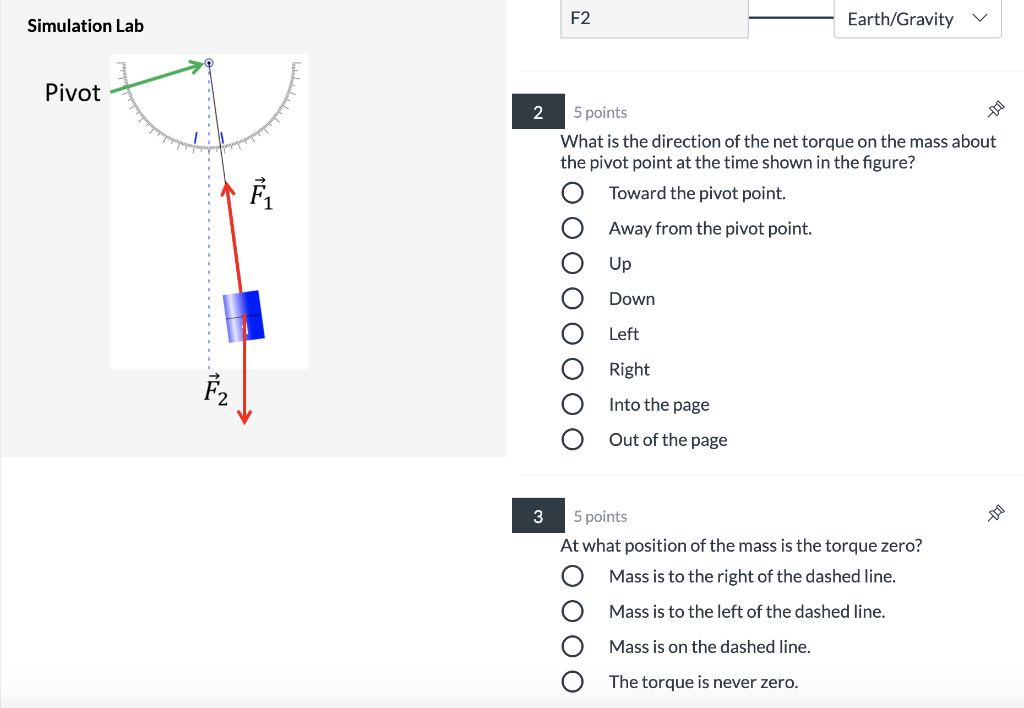 Simulation Lab

Pivot

$\vec{F}_1$

$\vec{F}_2$

F2 Earth/Gravity

2 5 points

What is the direction of the net torque on the mass about the pivot point at the time shown in the figure?

Toward the pivot point.

Away from the pivot point.

Up

Down

Left

Right

Into the page

Out of the page

3 5 points

At what position of the mass is the torque zero?

Mass is to the right of the dashed line.

Mass is to the left of the dashed line.

Mass is on the dashed line.

The torque is never zero.