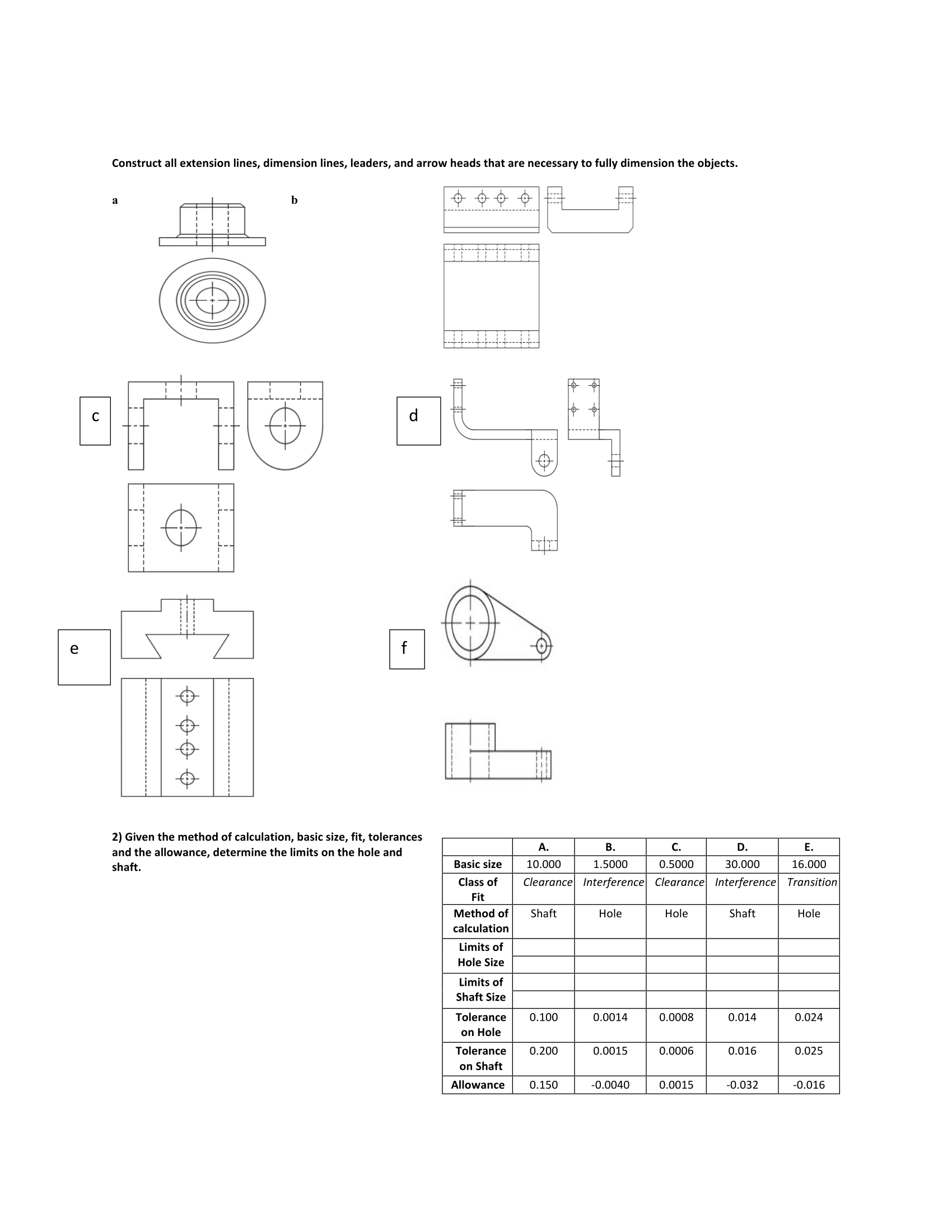 Construct all extension lines, dimension lines, leaders, and arrow heads that are necessary to fully dimension the objects.

a

b

c

d

e

f

2) Given the method of calculation, basic size, fit, tolerances and the allowance, determine the limits on the hole and shaft.

| | A. | B. | C. | D. | E. |
|---|---|---|---|---|---|
| Basic size | 10.000 | 1.5000 | 0.5000 | 30.000 | 16.000 |
| Class of Fit | Clearance | Interference | Clearance | Interference | Transition |
| Method of calculation | Shaft | Hole | Hole | Shaft | Hole |
| Limits of Hole Size | | | | | |
| | | | | | |
| Limits of Shaft Size | | | | | |
| | | | | | |
| Tolerance on Hole | 0.100 | 0.0014 | 0.0008 | 0.014 | 0.024 |
| Tolerance on Shaft | 0.200 | 0.0015 | 0.0006 | 0.016 | 0.025 |
| Allowance | 0.150 | -0.0040 | 0.0015 | -0.032 | -0.016 |