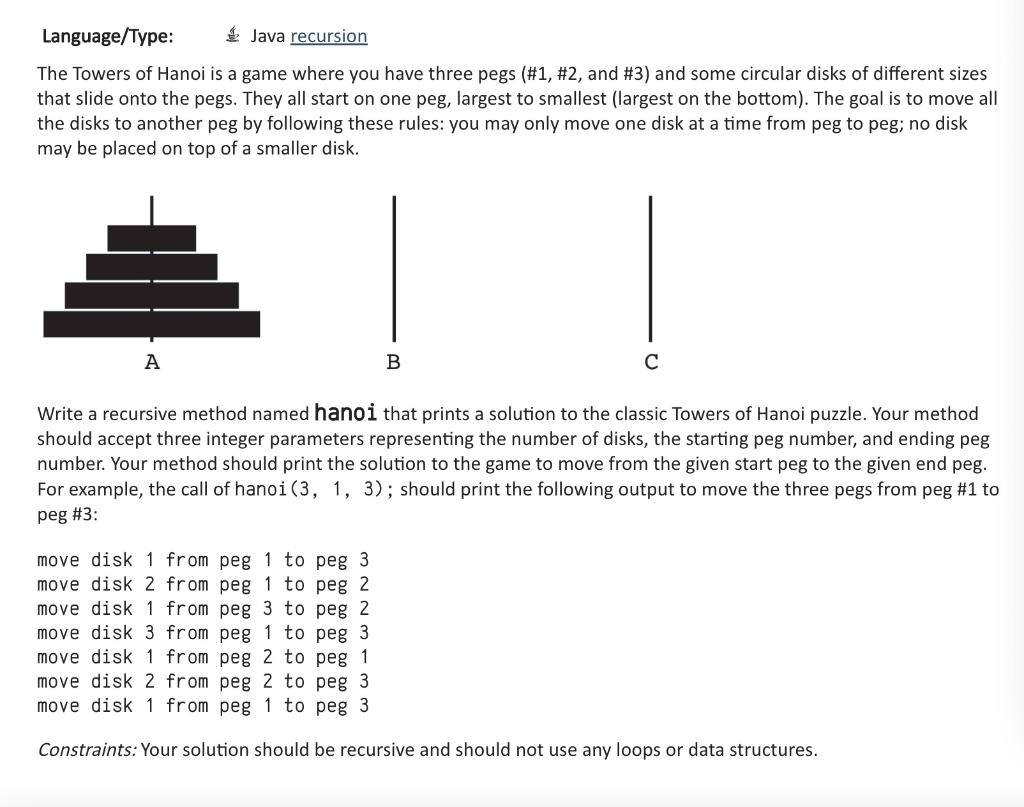 Language/Type: Java recursion

The Towers of Hanoi is a game where you have three pegs (#1, #2, and #3) and some circular disks of different sizes that slide onto the pegs. They all start on one peg, largest to smallest (largest on the bottom). The goal is to move all the disks to another peg by following these rules: you may only move one disk at a time from peg to peg; no disk may be placed on top of a smaller disk.

A

B

C

Write a recursive method named hanoi that prints a solution to the classic Towers of Hanoi puzzle. Your method should accept three integer parameters representing the number of disks, the starting peg number, and ending peg number. Your method should print the solution to the game to move from the given start peg to the given end peg. For example, the call of hanoi(3, 1, 3); should print the following output to move the three pegs from peg #1 to peg #3:

move disk 1 from peg 1 to peg 3
move disk 2 from peg 1 to peg 2
move disk 1 from peg 3 to peg 2
move disk 3 from peg 1 to peg 3
move disk 1 from peg 2 to peg 1
move disk 2 from peg 2 to peg 3
move disk 1 from peg 1 to peg 3

Constraints: Your solution should be recursive and should not use any loops or data structures.