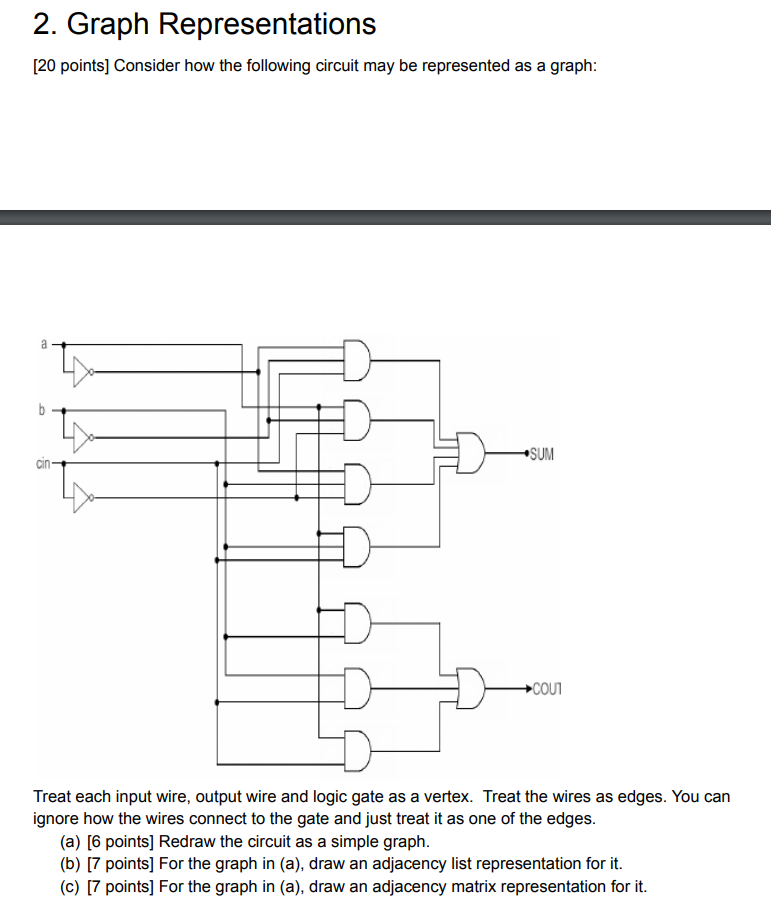 2. Graph Representations

[20 points] Consider how the following circuit may be represented as a graph:

a

b

cin

SUM

COUT

Treat each input wire, output wire and logic gate as a vertex. Treat the wires as edges. You can ignore how the wires connect to the gate and just treat it as one of the edges.

(a) [6 points] Redraw the circuit as a simple graph.
(b) [7 points] For the graph in (a), draw an adjacency list representation for it.
(c) [7 points] For the graph in (a), draw an adjacency matrix representation for it.