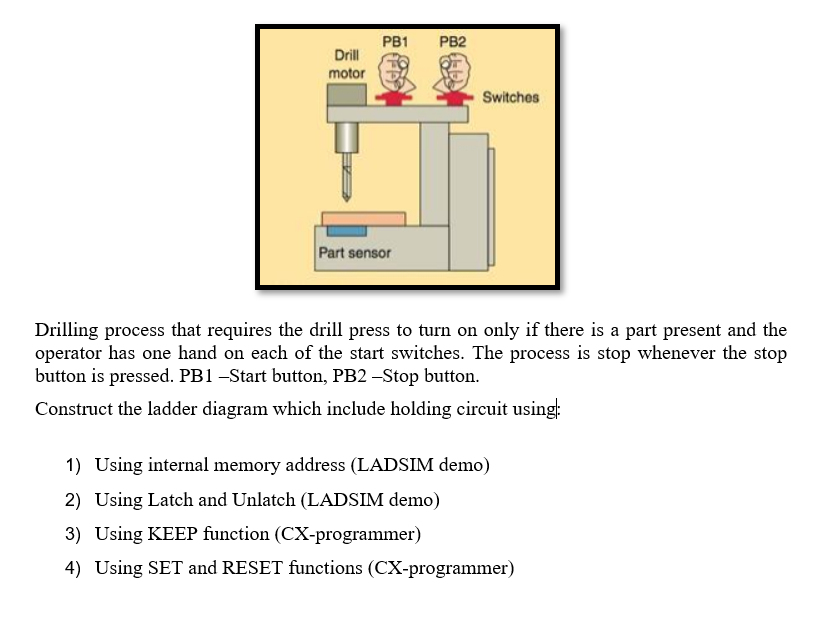 PB1 PB2
Drill motor
Switches
Part sensor

Drilling process that requires the drill press to turn on only if there is a part present and the operator has one hand on each of the start switches. The process is stop whenever the stop button is pressed. PB1 –Start button, PB2 –Stop button.

Construct the ladder diagram which include holding circuit using:

1) Using internal memory address (LADSIM demo)
2) Using Latch and Unlatch (LADSIM demo)
3) Using KEEP function (CX-programmer)
4) Using SET and RESET functions (CX-programmer)