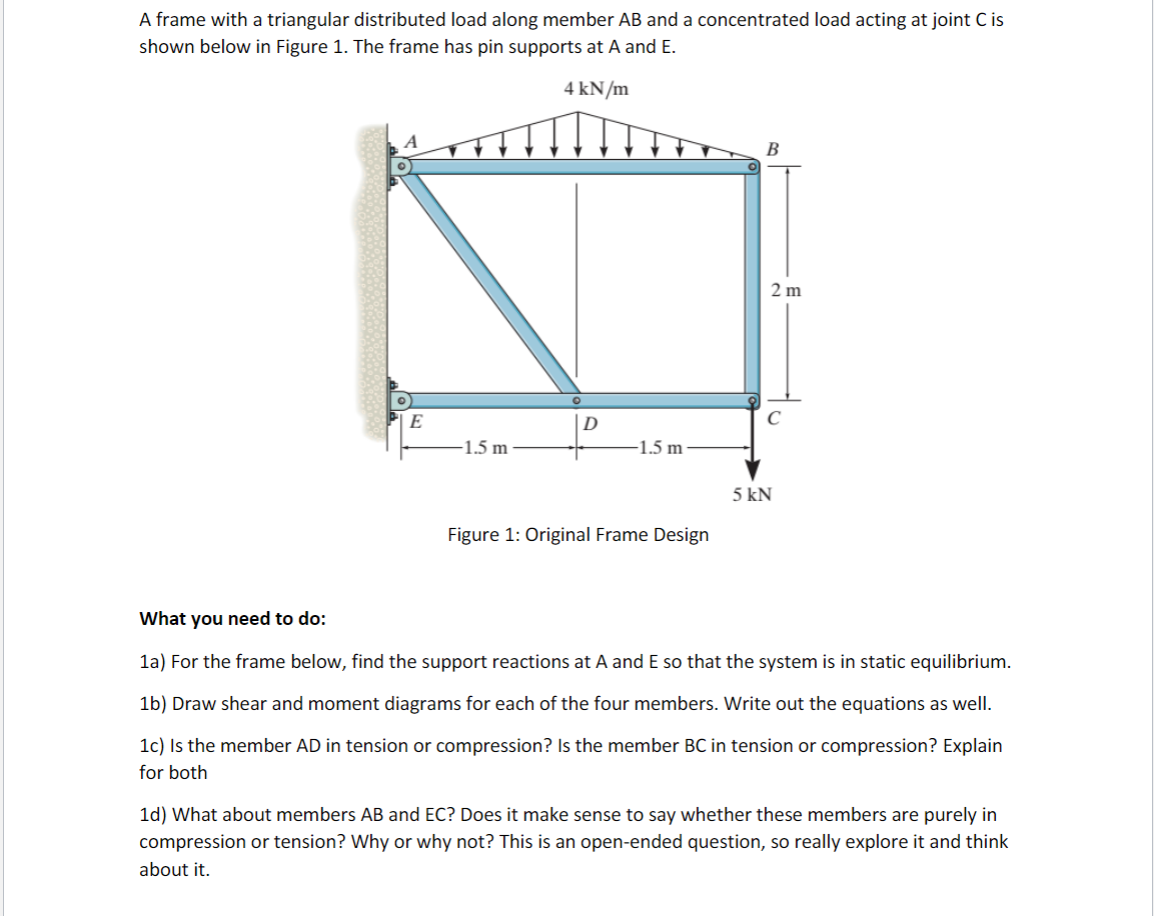 A frame with a triangular distributed load along member AB and a concentrated load acting at joint C is shown below in Figure 1. The frame has pin supports at A and E.

4 kN/m

A

B

2 m

E

D

C

1.5 m

1.5 m

5 kN

Figure 1: Original Frame Design

What you need to do:

1a) For the frame below, find the support reactions at A and E so that the system is in static equilibrium.

1b) Draw shear and moment diagrams for each of the four members. Write out the equations as well.

1c) Is the member AD in tension or compression? Is the member BC in tension or compression? Explain for both

1d) What about members AB and EC? Does it make sense to say whether these members are purely in compression or tension? Why or why not? This is an open-ended question, so really explore it and think about it.