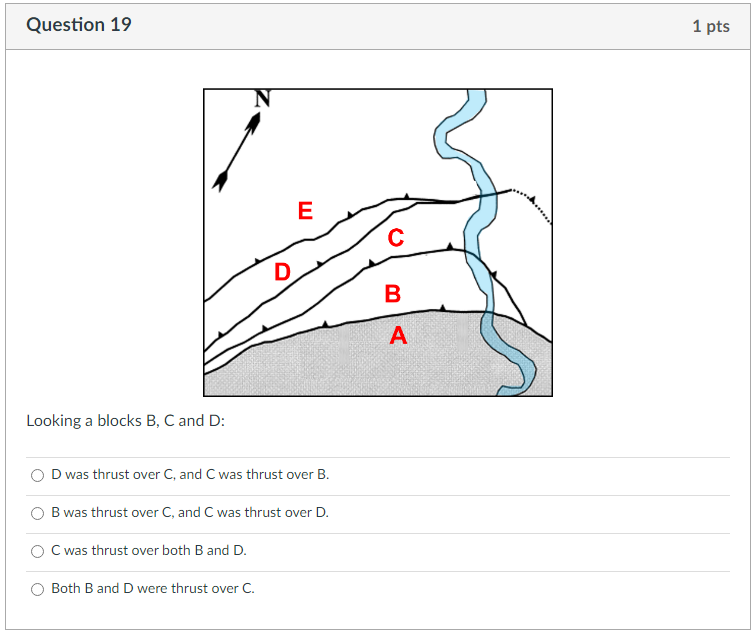 Question 19

1 pts

N

E

C

D

B

A

Looking a blocks B, C and D:

D was thrust over C, and C was thrust over B.

B was thrust over C, and C was thrust over D.

C was thrust over both B and D.

Both B and D were thrust over C.