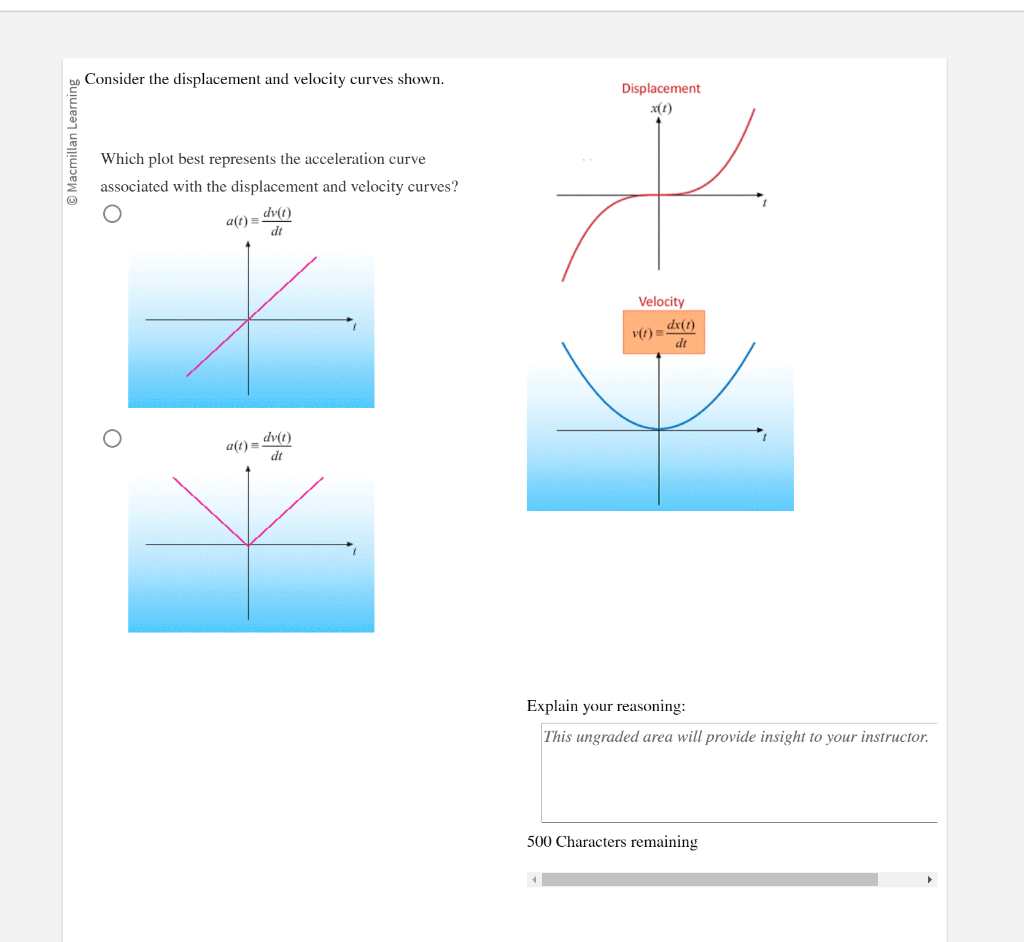 © Macmillan Learning

Consider the displacement and velocity curves shown.

Which plot best represents the acceleration curve associated with the displacement and velocity curves?

$a(t) \equiv \frac{dv(t)}{dt}$

$t$

$a(t) \equiv \frac{dv(t)}{dt}$

$t$

Displacement

$x(t)$

$t$

Velocity

$v(t) \equiv \frac{dx(t)}{dt}$

$t$

Explain your reasoning:

This ungraded area will provide insight to your instructor.

500 Characters remaining