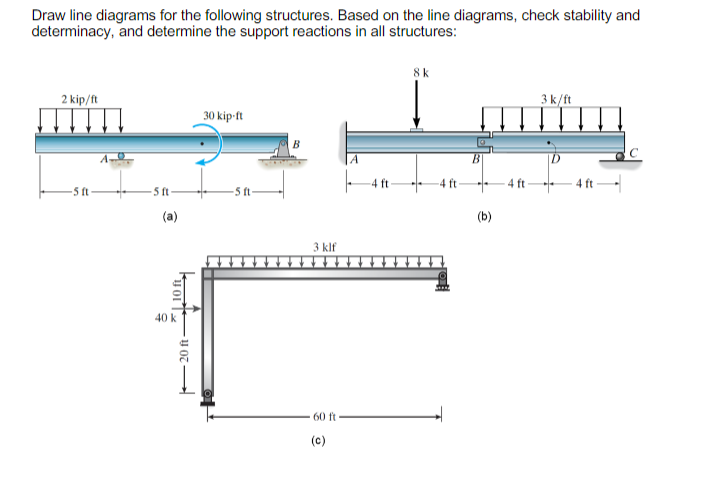 Draw line diagrams for the following structures. Based on the line diagrams, check stability and determinacy, and determine the support reactions in all structures:

2 kip/ft
30 kip·ft
A
B
5 ft
5 ft
5 ft
(a)

8 k
3 k/ft
A
B
D
C
4 ft
4 ft
4 ft
4 ft
(b)

3 klf
10 ft
40 k
20 ft
60 ft
(c)