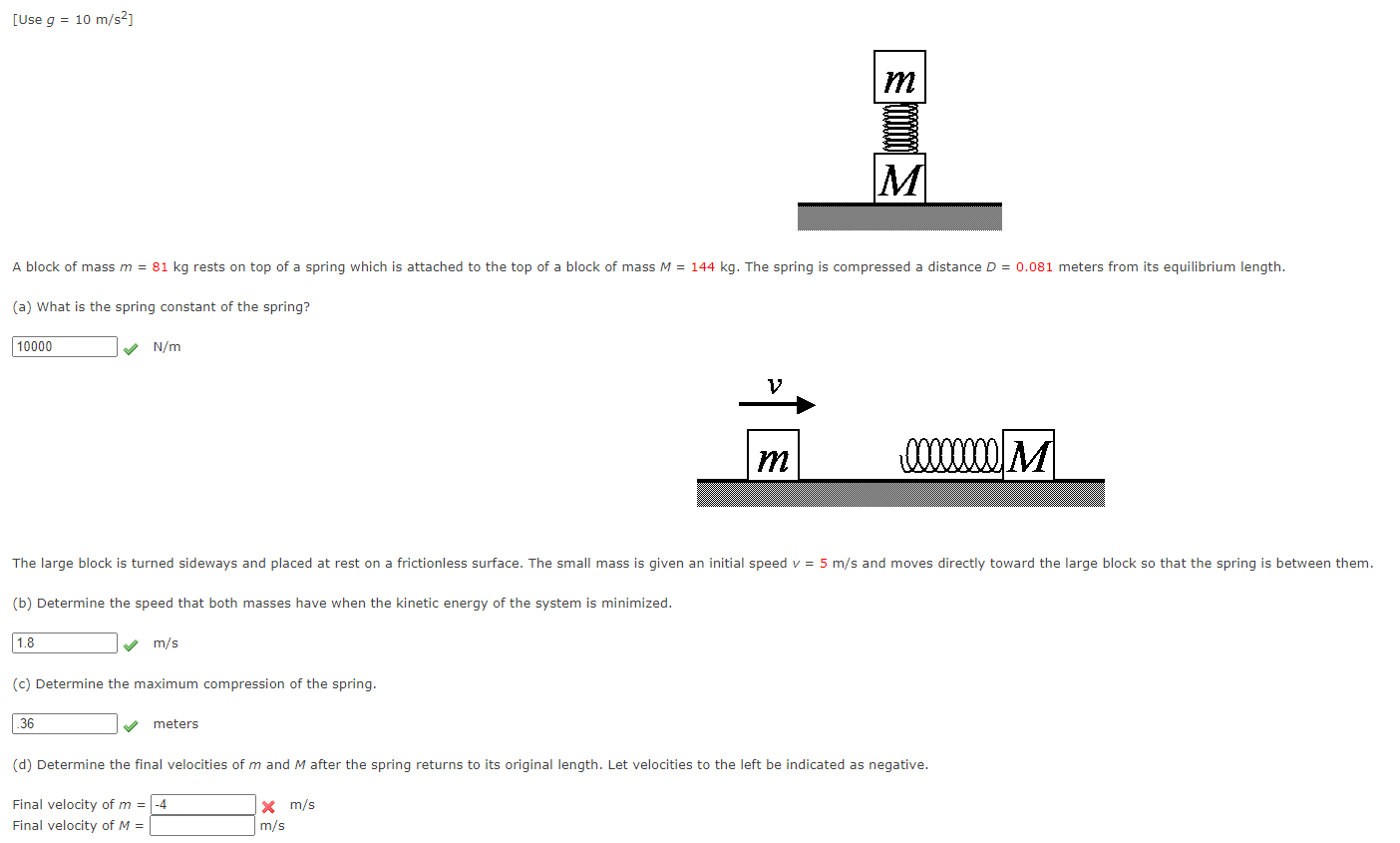 [Use $g$ = 10 m/s$^2$]

$m$

$M$

A block of mass $m$ = 81 kg rests on top of a spring which is attached to the top of a block of mass $M$ = 144 kg. The spring is compressed a distance $D$ = 0.081 meters from its equilibrium length.

(a) What is the spring constant of the spring?

10000 N/m

$v$

$m$

$M$

The large block is turned sideways and placed at rest on a frictionless surface. The small mass is given an initial speed $v$ = 5 m/s and moves directly toward the large block so that the spring is between them.

(b) Determine the speed that both masses have when the kinetic energy of the system is minimized.

1.8 m/s

(c) Determine the maximum compression of the spring.

.36 meters

(d) Determine the final velocities of $m$ and $M$ after the spring returns to its original length. Let velocities to the left be indicated as negative.

Final velocity of $m$ = -4 m/s
Final velocity of $M$ = m/s