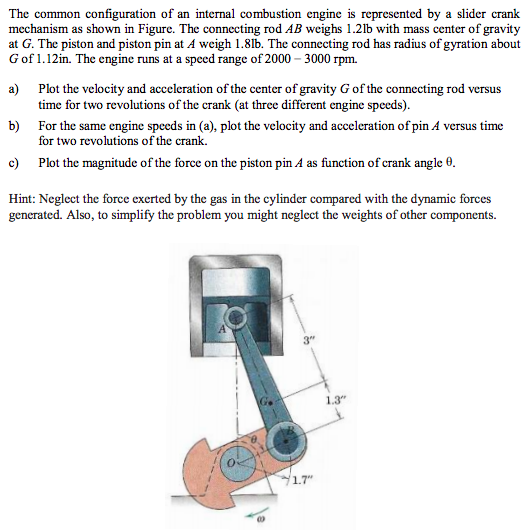 The common configuration of an internal combustion engine is represented by a slider crank mechanism as shown in Figure. The connecting rod $AB$ weighs 1.2lb with mass center of gravity at $G$. The piston and piston pin at $A$ weigh 1.8lb. The connecting rod has radius of gyration about $G$ of 1.12in. The engine runs at a speed range of 2000 – 3000 rpm.

a) Plot the velocity and acceleration of the center of gravity $G$ of the connecting rod versus time for two revolutions of the crank (at three different engine speeds).

b) For the same engine speeds in (a), plot the velocity and acceleration of pin $A$ versus time for two revolutions of the crank.

c) Plot the magnitude of the force on the piston pin $A$ as function of crank angle $\theta$.

Hint: Neglect the force exerted by the gas in the cylinder compared with the dynamic forces generated. Also, to simplify the problem you might neglect the weights of other components.

A
3"
G
1.3"
B
$\theta$
O
1.7"
$\omega$