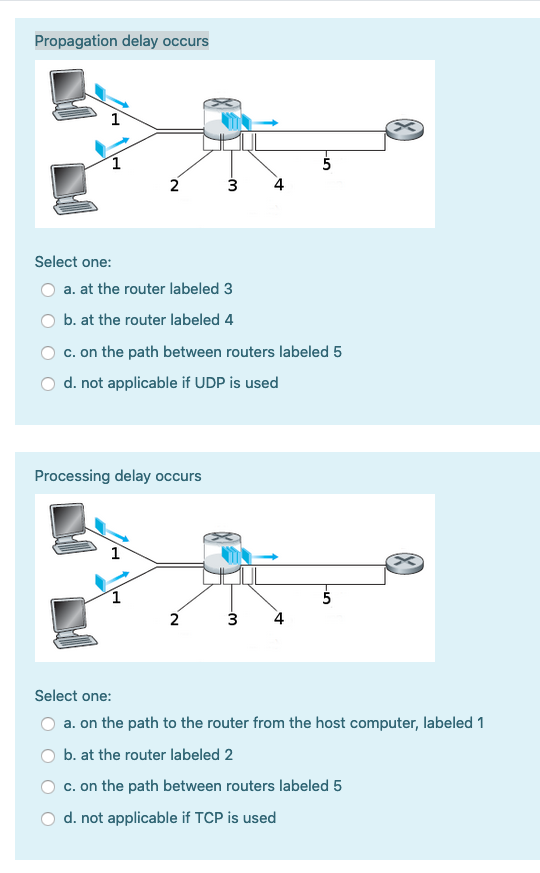 Propagation delay occurs

1
1
2
3
4
5

Select one:
a. at the router labeled 3
b. at the router labeled 4
c. on the path between routers labeled 5
d. not applicable if UDP is used

Processing delay occurs

1
1
2
3
4
5

Select one:
a. on the path to the router from the host computer, labeled 1
b. at the router labeled 2
c. on the path between routers labeled 5
d. not applicable if TCP is used