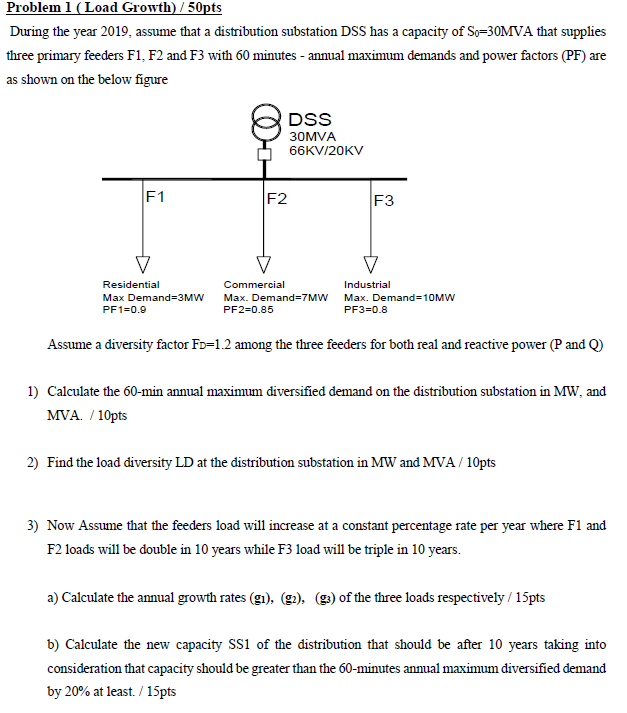 Problem 1 ( Load Growth) / 50pts

During the year 2019, assume that a distribution substation DSS has a capacity of $S_0$=30MVA that supplies three primary feeders F1, F2 and F3 with 60 minutes - annual maximum demands and power factors (PF) are as shown on the below figure

DSS
30MVA
66KV/20KV

F1

F2

F3

Residential
Max Demand=3MW
PF1=0.9

Commercial
Max. Demand=7MW
PF2=0.85

Industrial
Max. Demand=10MW
PF3=0.8

Assume a diversity factor $F_D$=1.2 among the three feeders for both real and reactive power (P and Q)

1) Calculate the 60-min annual maximum diversified demand on the distribution substation in MW, and MVA. / 10pts

2) Find the load diversity LD at the distribution substation in MW and MVA / 10pts

3) Now Assume that the feeders load will increase at a constant percentage rate per year where F1 and F2 loads will be double in 10 years while F3 load will be triple in 10 years.

a) Calculate the annual growth rates ($g_1$), ($g_2$), ($g_3$) of the three loads respectively / 15pts

b) Calculate the new capacity SS1 of the distribution that should be after 10 years taking into consideration that capacity should be greater than the 60-minutes annual maximum diversified demand by 20% at least. / 15pts