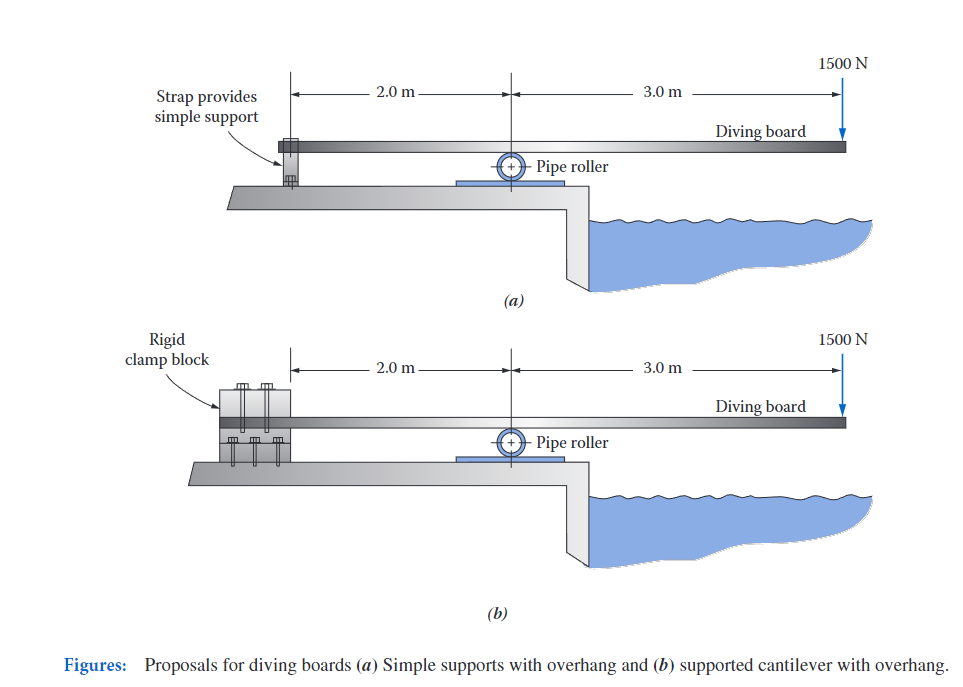 1500 N

Strap provides simple support

2.0 m

3.0 m

Diving board

Pipe roller

(a)

Rigid clamp block

1500 N

2.0 m

3.0 m

Diving board

Pipe roller

(b)

Figures: Proposals for diving boards (a) Simple supports with overhang and (b) supported cantilever with overhang.