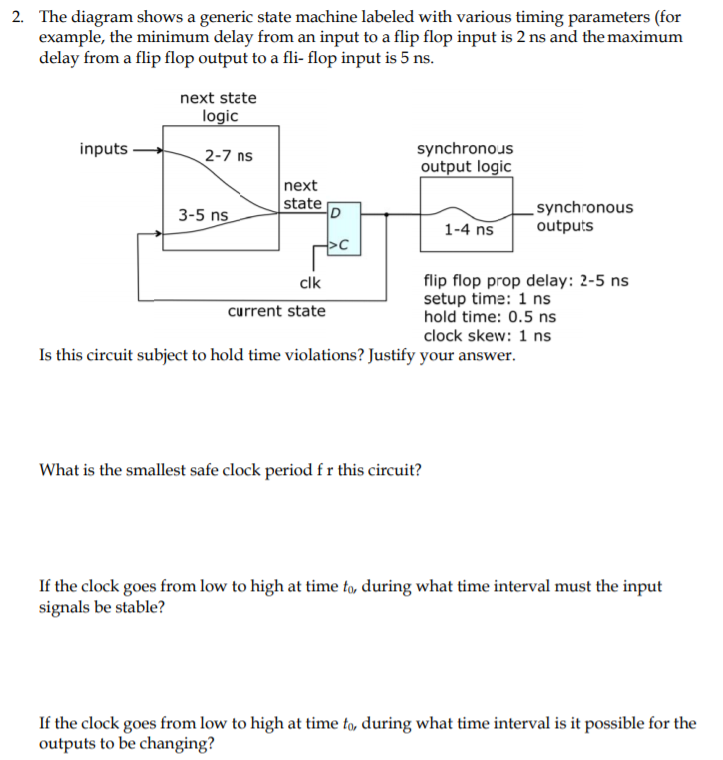 2. The diagram shows a generic state machine labeled with various timing parameters (for example, the minimum delay from an input to a flip flop input is 2 ns and the maximum delay from a flip flop output to a fli- flop input is 5 ns.

next state logic

inputs

2-7 ns

3-5 ns

next state

D

>C

clk

current state

synchronous output logic

1-4 ns

synchronous outputs

flip flop prop delay: 2-5 ns
setup time: 1 ns
hold time: 0.5 ns
clock skew: 1 ns

Is this circuit subject to hold time violations? Justify your answer.

What is the smallest safe clock period f r this circuit?

If the clock goes from low to high at time $t_0$, during what time interval must the input signals be stable?

If the clock goes from low to high at time $t_0$, during what time interval is it possible for the outputs to be changing?