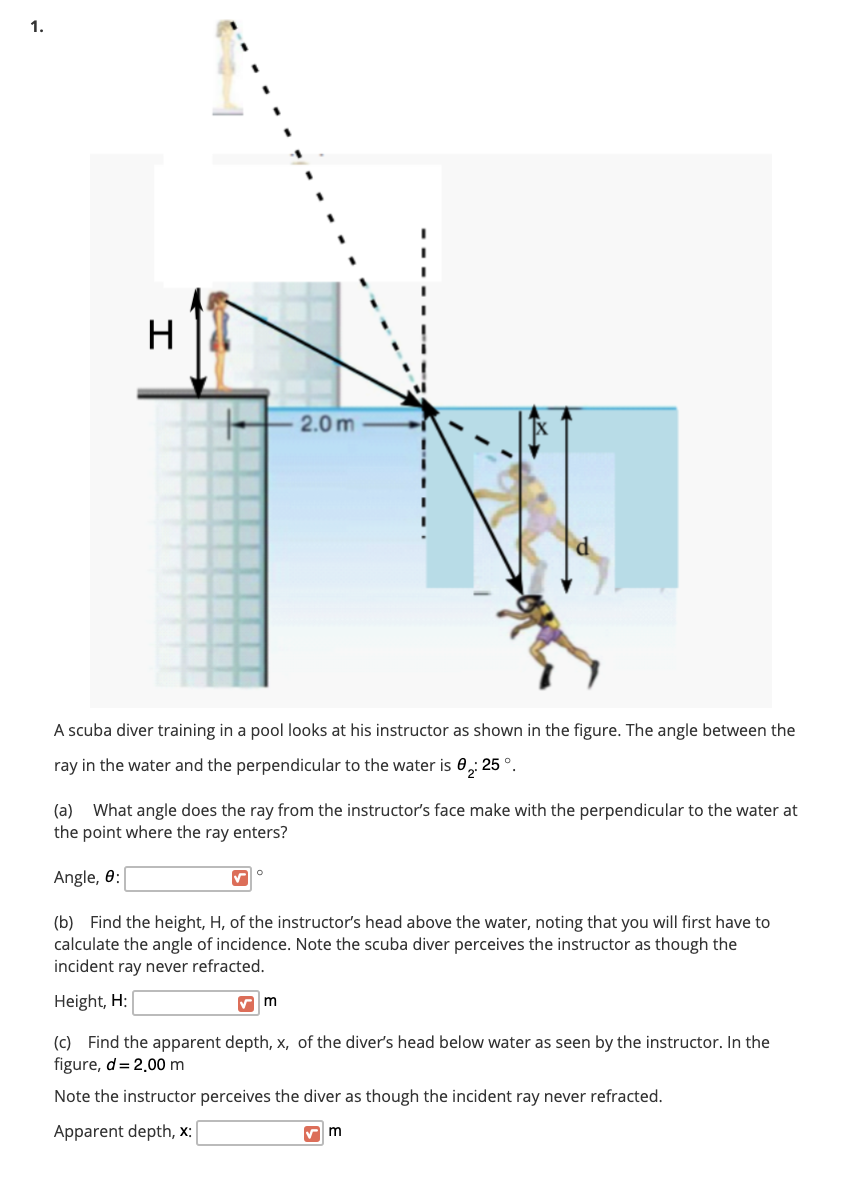 1.

H

2.0 m

x

d

A scuba diver training in a pool looks at his instructor as shown in the figure. The angle between the ray in the water and the perpendicular to the water is $\theta_2$: 25 °.

(a) What angle does the ray from the instructor's face make with the perpendicular to the water at the point where the ray enters?

Angle, $\theta$: °

(b) Find the height, H, of the instructor's head above the water, noting that you will first have to calculate the angle of incidence. Note the scuba diver perceives the instructor as though the incident ray never refracted.

Height, H: m

(c) Find the apparent depth, x, of the diver's head below water as seen by the instructor. In the figure, $d = 2.00$ m

Note the instructor perceives the diver as though the incident ray never refracted.

Apparent depth, x: m