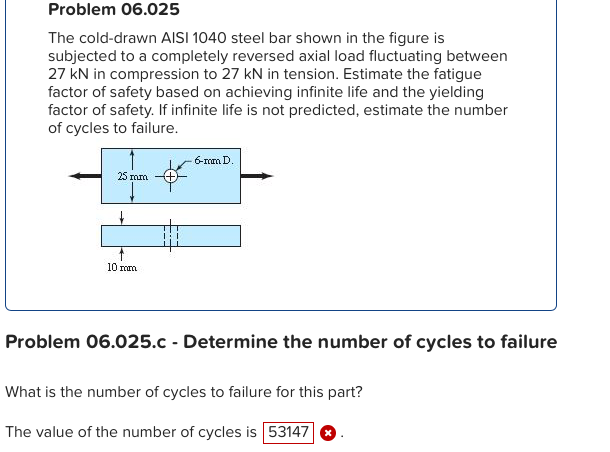 Problem 06.025

The cold-drawn AISI 1040 steel bar shown in the figure is subjected to a completely reversed axial load fluctuating between 27 kN in compression to 27 kN in tension. Estimate the fatigue factor of safety based on achieving infinite life and the yielding factor of safety. If infinite life is not predicted, estimate the number of cycles to failure.

6-mm D.
25 mm
10 mm

Problem 06.025.c - Determine the number of cycles to failure

What is the number of cycles to failure for this part?

The value of the number of cycles is 53147 .