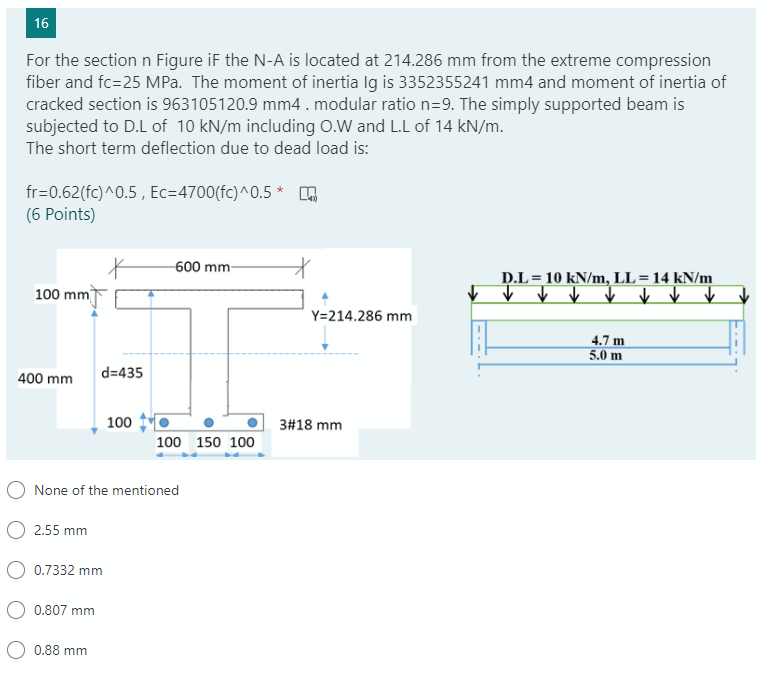 16

For the section n Figure iF the N-A is located at 214.286 mm from the extreme compression fiber and fc=25 MPa. The moment of inertia Ig is 3352355241 mm4 and moment of inertia of cracked section is 963105120.9 mm4 . modular ratio n=9. The simply supported beam is subjected to D.L of 10 kN/m including O.W and L.L of 14 kN/m.
The short term deflection due to dead load is:

fr=0.62(fc)^0.5 , Ec=4700(fc)^0.5 *
(6 Points)

600 mm
100 mm
Y=214.286 mm
400 mm
d=435
100
3#18 mm
100 150 100

D.L = 10 kN/m, LL = 14 kN/m
4.7 m
5.0 m

None of the mentioned

2.55 mm

0.7332 mm

0.807 mm

0.88 mm