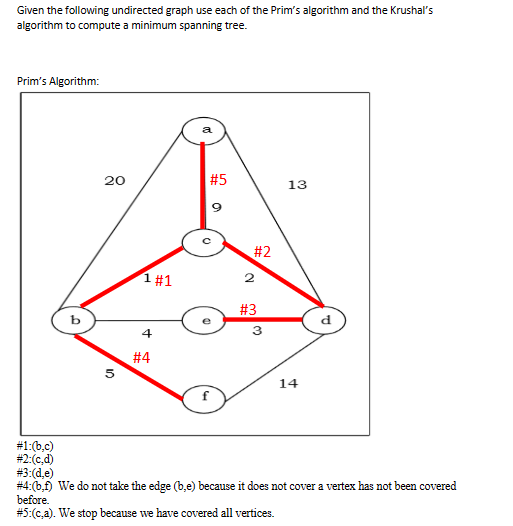 Given the following undirected graph use each of the Prim's algorithm and the Krushal's algorithm to compute a minimum spanning tree.

Prim's Algorithm:

a

20

#5

13

9

c

#2

1 #1

2

#3

b

e

d

4

3

#4

5

14

f

#1:(b,c)
#2:(c,d)
#3:(d,e)
#4:(b,f) We do not take the edge (b,e) because it does not cover a vertex has not been covered before.
#5:(c,a). We stop because we have covered all vertices.