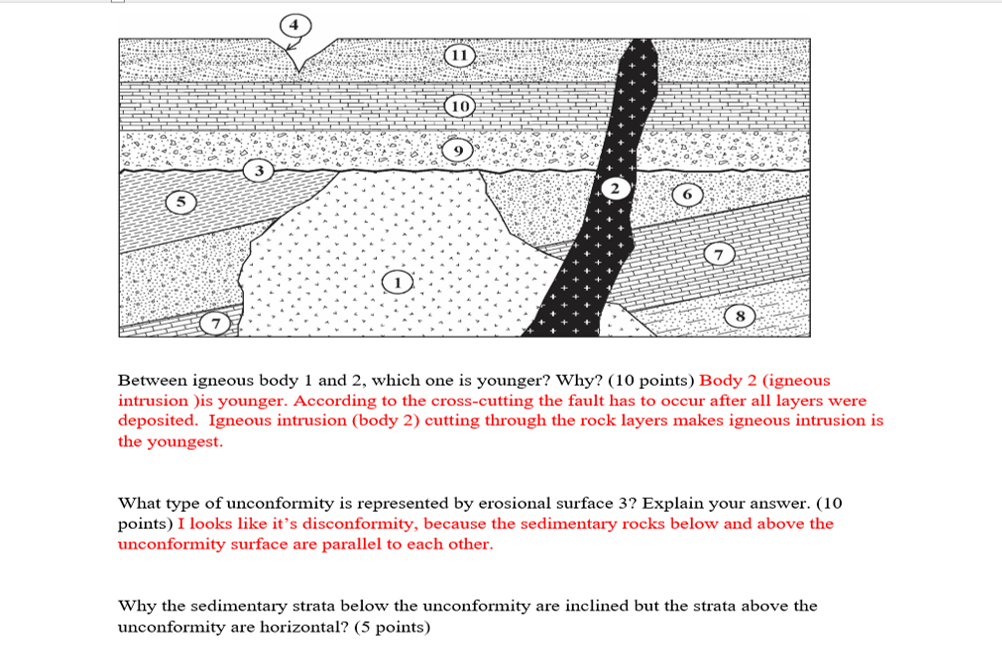 4

11

10

9

3

5

2

6

7

1

7

8

Between igneous body 1 and 2, which one is younger? Why? (10 points) Body 2 (igneous intrusion )is younger. According to the cross-cutting the fault has to occur after all layers were deposited. Igneous intrusion (body 2) cutting through the rock layers makes igneous intrusion is the youngest.

What type of unconformity is represented by erosional surface 3? Explain your answer. (10 points) I looks like it's disconformity, because the sedimentary rocks below and above the unconformity surface are parallel to each other.

Why the sedimentary strata below the unconformity are inclined but the strata above the unconformity are horizontal? (5 points)