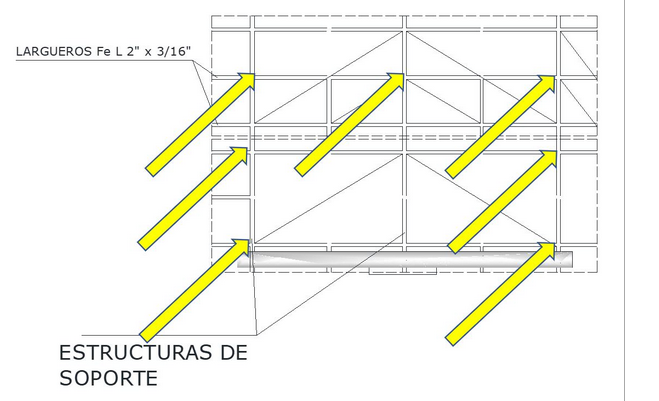 LARGUEROS Fe L 2" x 3/16"

ESTRUCTURAS DE SOPORTE