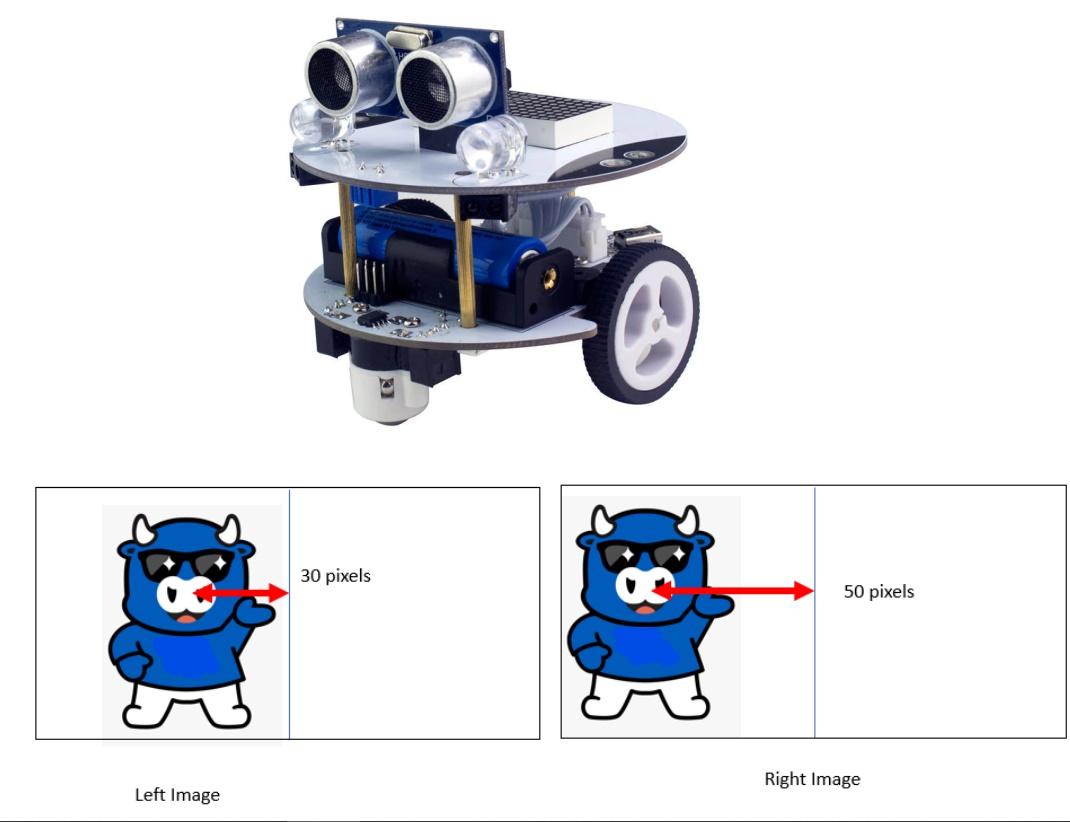 30 pixels

50 pixels

Left Image

Right Image