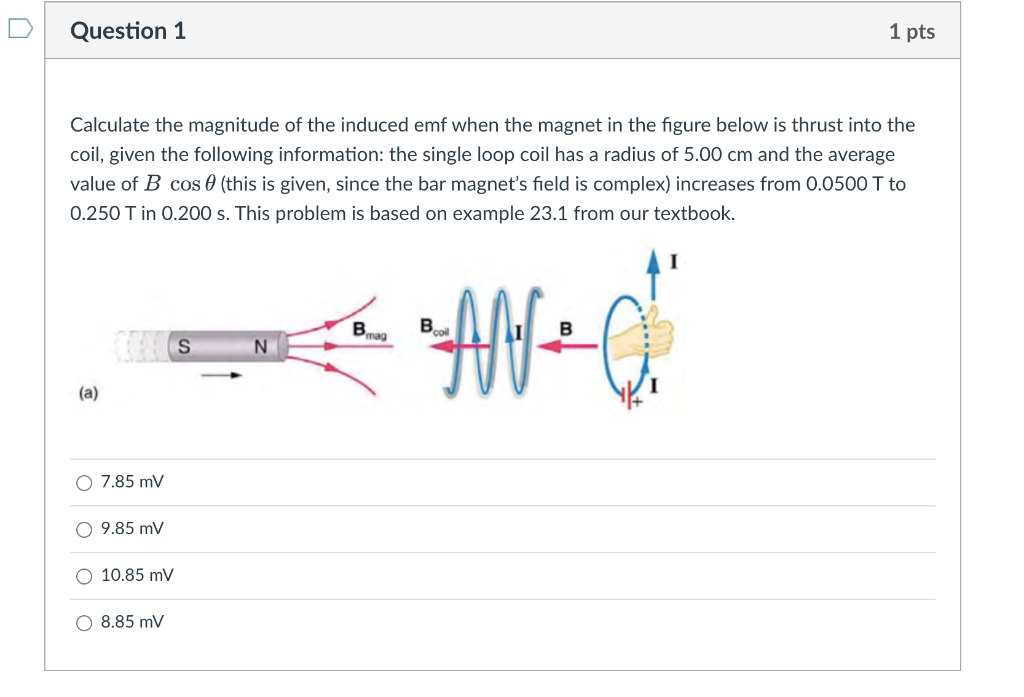 Question 1

1 pts

Calculate the magnitude of the induced emf when the magnet in the figure below is thrust into the coil, given the following information: the single loop coil has a radius of 5.00 cm and the average value of $B \cos\theta$ (this is given, since the bar magnet's field is complex) increases from 0.0500 T to 0.250 T in 0.200 s. This problem is based on example 23.1 from our textbook.

S N $B_{mag}$ $B_{coil}$ I B I I +

(a)

7.85 mV

9.85 mV

10.85 mV

8.85 mV