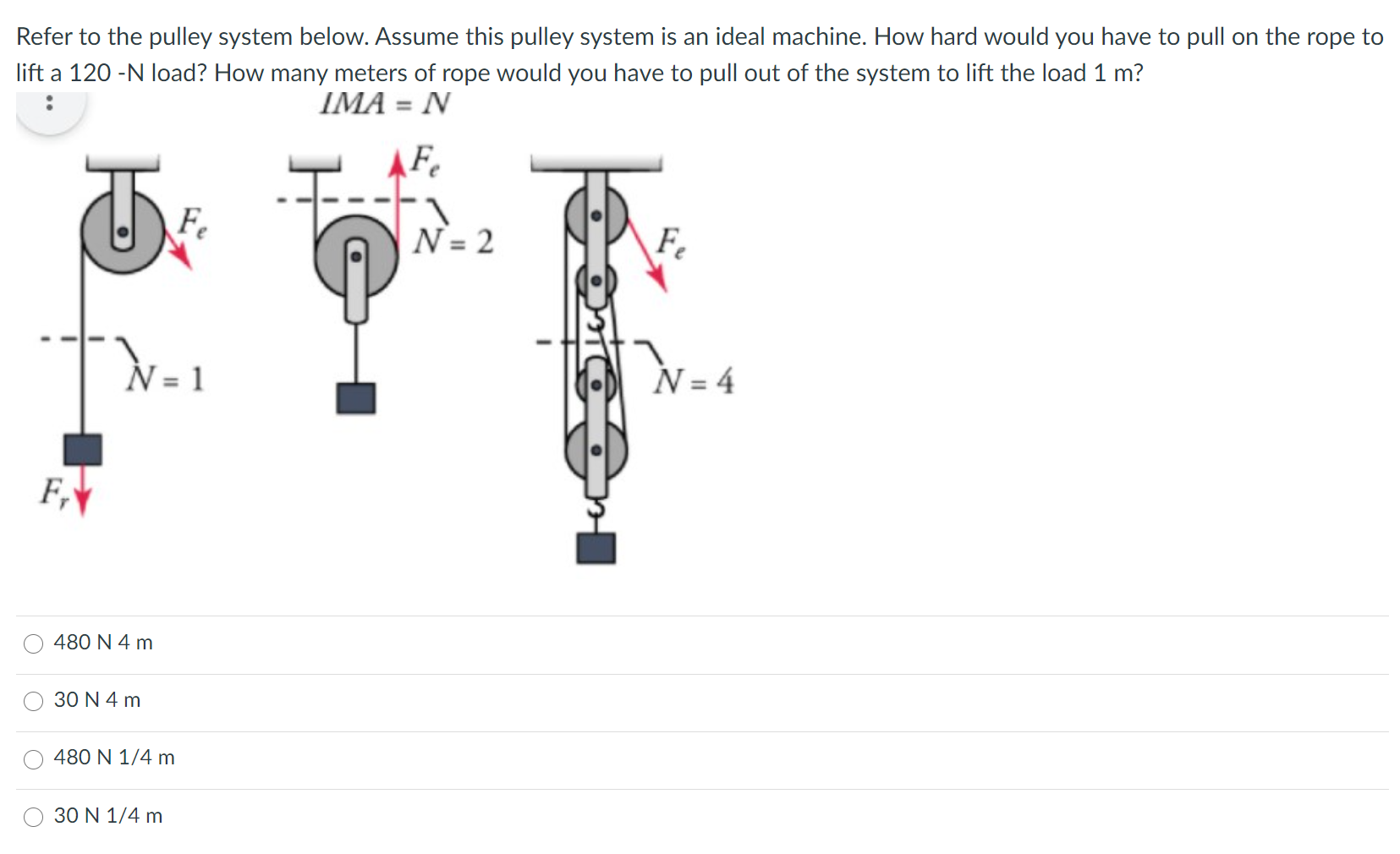 Refer to the pulley system below. Assume this pulley system is an ideal machine. How hard would you have to pull on the rope to lift a 120 -N load? How many meters of rope would you have to pull out of the system to lift the load 1 m?

$IMA = N$

$F_e$

$N = 1$

$F_r$

$F_e$

$N = 2$

$F_e$

$N = 4$

480 N 4 m

30 N 4 m

480 N 1/4 m

30 N 1/4 m