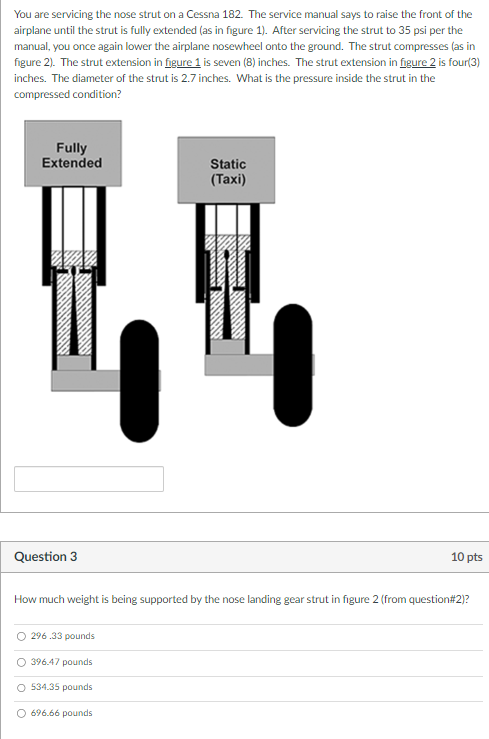 You are servicing the nose strut on a Cessna 182. The service manual says to raise the front of the airplane until the strut is fully extended (as in figure 1). After servicing the strut to 35 psi per the manual, you once again lower the airplane nosewheel onto the ground. The strut compresses (as in figure 2). The strut extension in figure 1 is seven (8) inches. The strut extension in figure 2 is four(3) inches. The diameter of the strut is 2.7 inches. What is the pressure inside the strut in the compressed condition?

Fully Extended

Static (Taxi)

Question 3

10 pts

How much weight is being supported by the nose landing gear strut in figure 2 (from question#2)?

296 .33 pounds

396.47 pounds

534.35 pounds

696.66 pounds