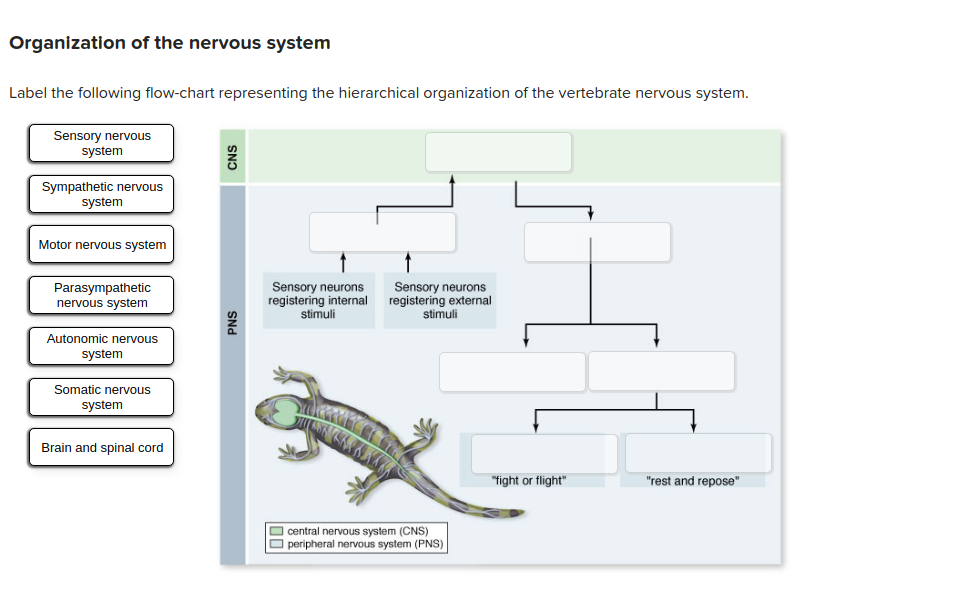 Organization of the nervous system

Label the following flow-chart representing the hierarchical organization of the vertebrate nervous system.

Sensory nervous system

Sympathetic nervous system

Motor nervous system

Parasympathetic nervous system

Autonomic nervous system

Somatic nervous system

Brain and spinal cord

CNS

PNS

Sensory neurons registering internal stimuli

Sensory neurons registering external stimuli

"fight or flight"

"rest and repose"

central nervous system (CNS)
peripheral nervous system (PNS)