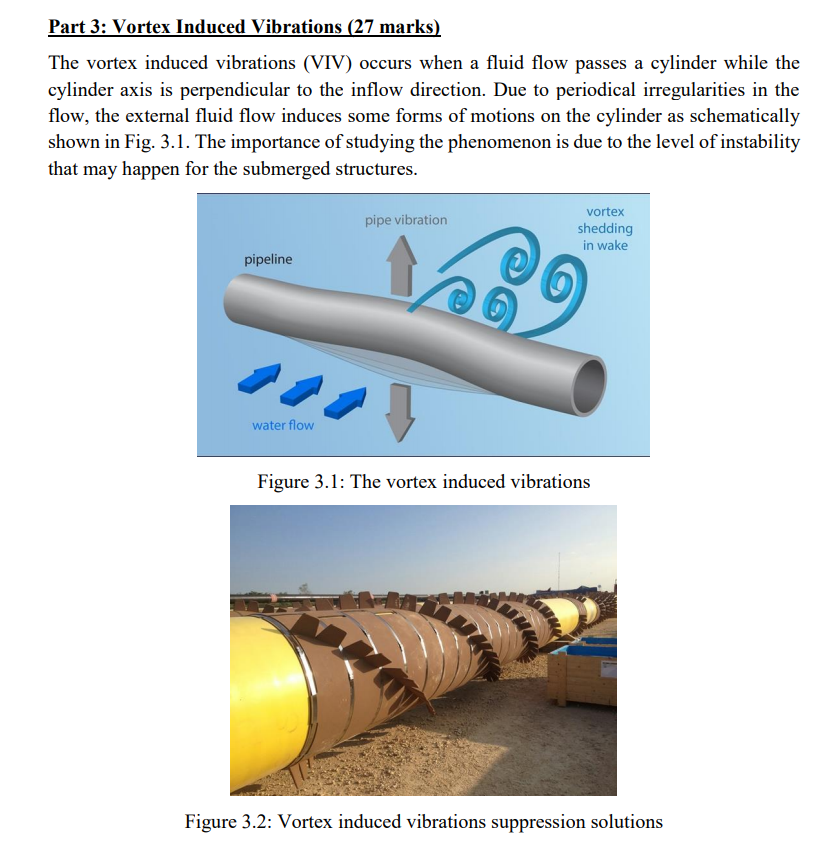 Part 3: Vortex Induced Vibrations (27 marks)

The vortex induced vibrations (VIV) occurs when a fluid flow passes a cylinder while the cylinder axis is perpendicular to the inflow direction. Due to periodical irregularities in the flow, the external fluid flow induces some forms of motions on the cylinder as schematically shown in Fig. 3.1. The importance of studying the phenomenon is due to the level of instability that may happen for the submerged structures.

pipe vibration
vortex shedding in wake
pipeline
water flow

Figure 3.1: The vortex induced vibrations

Figure 3.2: Vortex induced vibrations suppression solutions