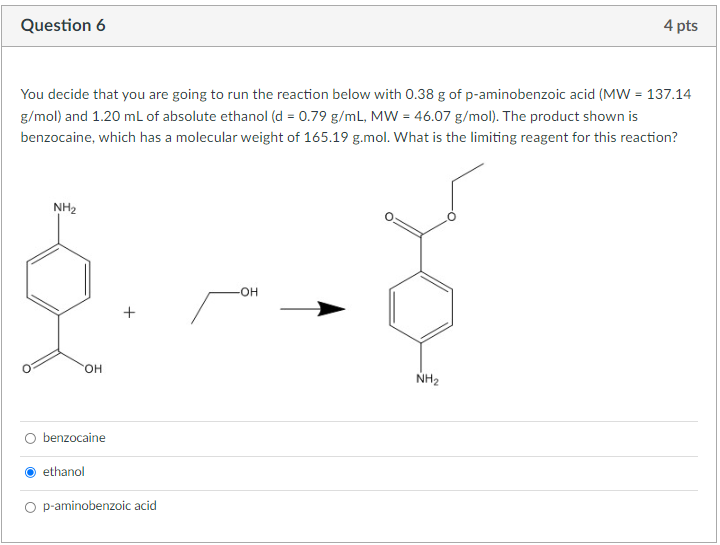 Question 6

4 pts

You decide that you are going to run the reaction below with 0.38 g of p-aminobenzoic acid (MW = 137.14 g/mol) and 1.20 mL of absolute ethanol (d = 0.79 g/mL, MW = 46.07 g/mol). The product shown is benzocaine, which has a molecular weight of 165.19 g.mol. What is the limiting reagent for this reaction?

$NH_2$

O

OH

+

OH

O

O

$NH_2$

benzocaine

ethanol

p-aminobenzoic acid