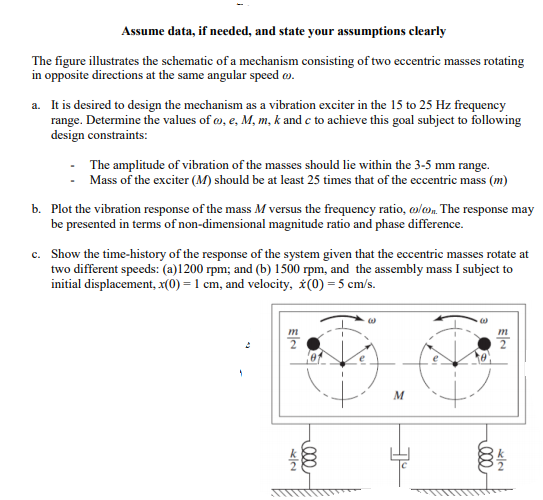 Assume data, if needed, and state your assumptions clearly

The figure illustrates the schematic of a mechanism consisting of two eccentric masses rotating in opposite directions at the same angular speed $\omega$.

a. It is desired to design the mechanism as a vibration exciter in the 15 to 25 Hz frequency range. Determine the values of $\omega$, $e$, $M$, $m$, $k$ and $c$ to achieve this goal subject to following design constraints:

- The amplitude of vibration of the masses should lie within the 3-5 mm range.
- Mass of the exciter ($M$) should be at least 25 times that of the eccentric mass ($m$)

b. Plot the vibration response of the mass $M$ versus the frequency ratio, $\omega/\omega_n$. The response may be presented in terms of non-dimensional magnitude ratio and phase difference.

c. Show the time-history of the response of the system given that the eccentric masses rotate at two different speeds: (a)1200 rpm; and (b) 1500 rpm, and the assembly mass I subject to initial displacement, $x(0) = 1$ cm, and velocity, $\dot{x}(0) = 5$ cm/s.

$\omega$ $\omega$ $\frac{m}{2}$ $\frac{m}{2}$ $\theta$ $e$ $e$ $\theta$ $M$ $\frac{k}{2}$ $c$ $\frac{k}{2}$