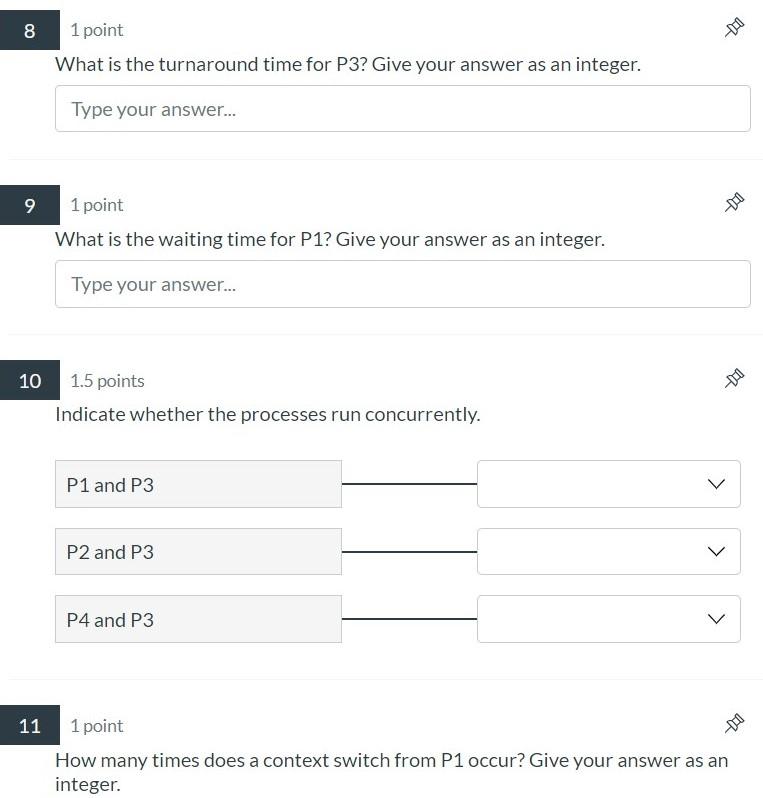 8 1 point

What is the turnaround time for P3? Give your answer as an integer.

Type your answer...

9 1 point

What is the waiting time for P1? Give your answer as an integer.

Type your answer...

10 1.5 points

Indicate whether the processes run concurrently.

P1 and P3

P2 and P3

P4 and P3

11 1 point

How many times does a context switch from P1 occur? Give your answer as an integer.