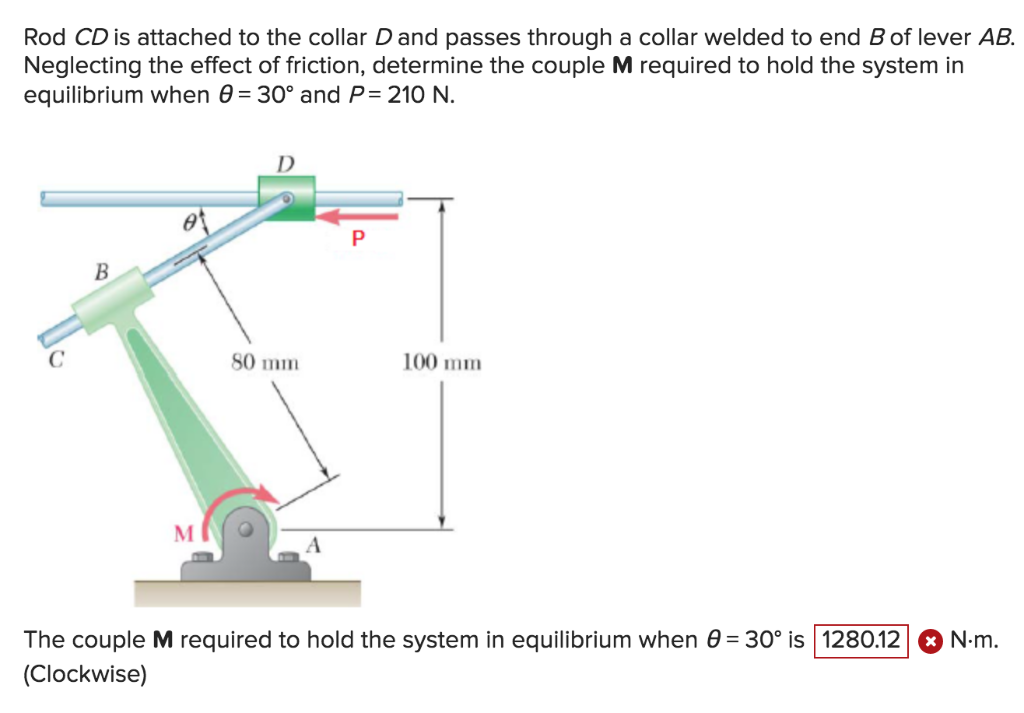 Rod $CD$ is attached to the collar $D$ and passes through a collar welded to end $B$ of lever $AB$. Neglecting the effect of friction, determine the couple **M** required to hold the system in equilibrium when $\theta = 30°$ and $P = 210$ N.

D
$\theta$
P
B
C
80 mm
100 mm
M
A

The couple **M** required to hold the system in equilibrium when $\theta = 30°$ is 1280.12 N·m. (Clockwise)