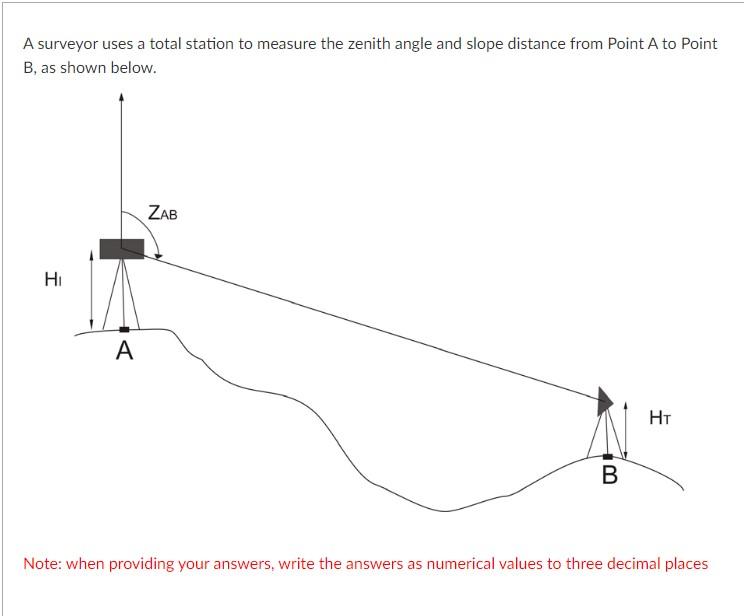 A surveyor uses a total station to measure the zenith angle and slope distance from Point A to Point B, as shown below.

$Z_{AB}$

$H_I$

A

$H_T$

B

Note: when providing your answers, write the answers as numerical values to three decimal places