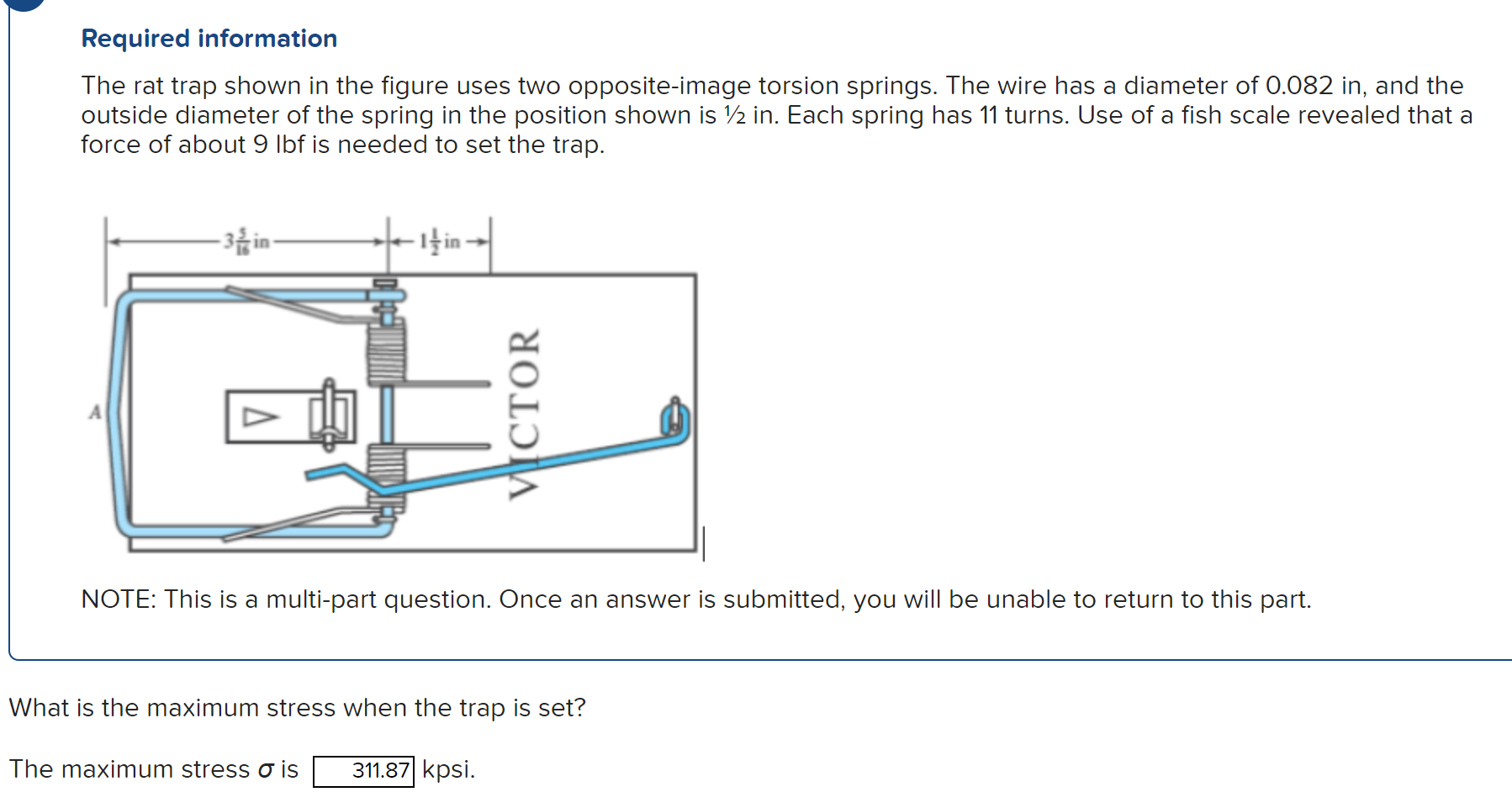 Required information

The rat trap shown in the figure uses two opposite-image torsion springs. The wire has a diameter of 0.082 in, and the outside diameter of the spring in the position shown is ½ in. Each spring has 11 turns. Use of a fish scale revealed that a force of about 9 lbf is needed to set the trap.

$3\frac{5}{16}$ in

$1\frac{1}{2}$ in

A

VICTOR

NOTE: This is a multi-part question. Once an answer is submitted, you will be unable to return to this part.

What is the maximum stress when the trap is set?

The maximum stress $\sigma$ is 311.87 kpsi.