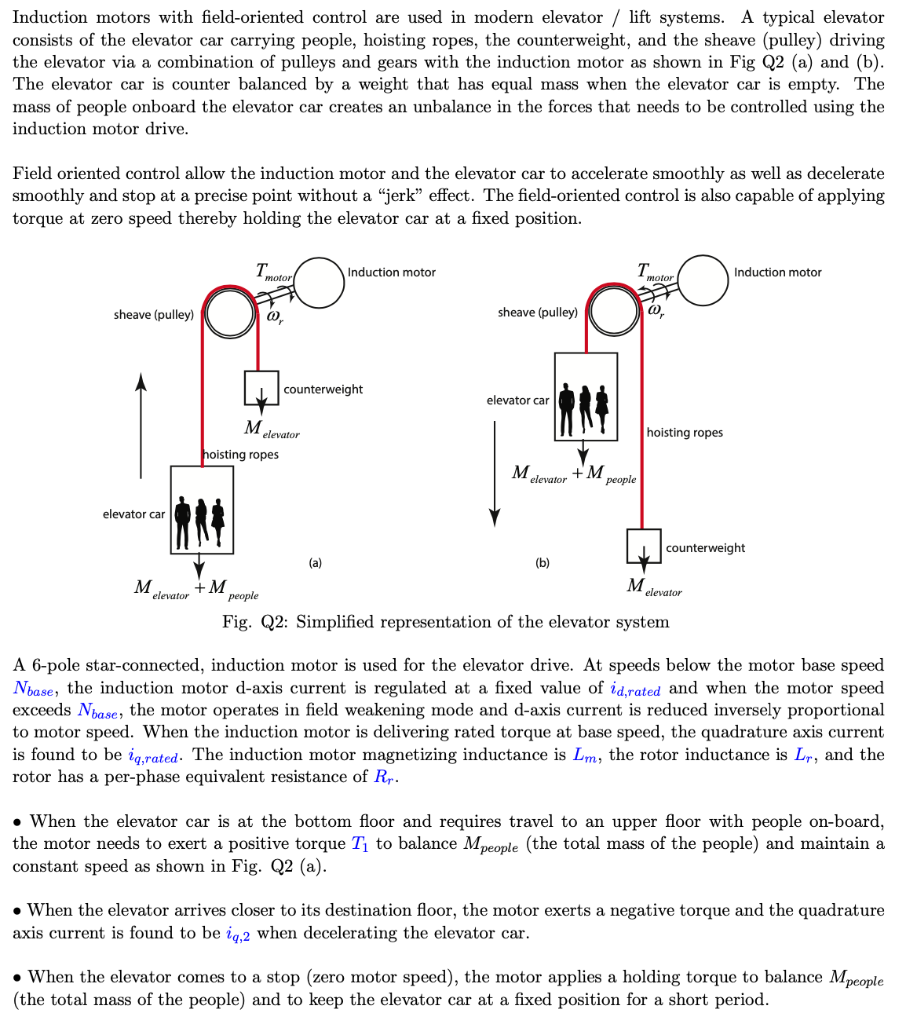 Induction motors with field-oriented control are used in modern elevator / lift systems. A typical elevator consists of the elevator car carrying people, hoisting ropes, the counterweight, and the sheave (pulley) driving the elevator via a combination of pulleys and gears with the induction motor as shown in Fig Q2 (a) and (b). The elevator car is counter balanced by a weight that has equal mass when the elevator car is empty. The mass of people onboard the elevator car creates an unbalance in the forces that needs to be controlled using the induction motor drive.

Field oriented control allow the induction motor and the elevator car to accelerate smoothly as well as decelerate smoothly and stop at a precise point without a "jerk" effect. The field-oriented control is also capable of applying torque at zero speed thereby holding the elevator car at a fixed position.

$T_{motor}$ Induction motor
sheave (pulley) $\omega_r$
counterweight
$M_{elevator}$
hoisting ropes
elevator car
$M_{elevator} + M_{people}$
(a)

$T_{motor}$ Induction motor
sheave (pulley) $\omega_r$
elevator car
hoisting ropes
$M_{elevator} + M_{people}$
counterweight
(b)
$M_{elevator}$

Fig. Q2: Simplified representation of the elevator system

A 6-pole star-connected, induction motor is used for the elevator drive. At speeds below the motor base speed $N_{base}$, the induction motor d-axis current is regulated at a fixed value of $i_{d,rated}$ and when the motor speed exceeds $N_{base}$, the motor operates in field weakening mode and d-axis current is reduced inversely proportional to motor speed. When the induction motor is delivering rated torque at base speed, the quadrature axis current is found to be $i_{q,rated}$. The induction motor magnetizing inductance is $L_m$, the rotor inductance is $L_r$, and the rotor has a per-phase equivalent resistance of $R_r$.

• When the elevator car is at the bottom floor and requires travel to an upper floor with people on-board, the motor needs to exert a positive torque $T_1$ to balance $M_{people}$ (the total mass of the people) and maintain a constant speed as shown in Fig. Q2 (a).

• When the elevator arrives closer to its destination floor, the motor exerts a negative torque and the quadrature axis current is found to be $i_{q,2}$ when decelerating the elevator car.

• When the elevator comes to a stop (zero motor speed), the motor applies a holding torque to balance $M_{people}$ (the total mass of the people) and to keep the elevator car at a fixed position for a short period.