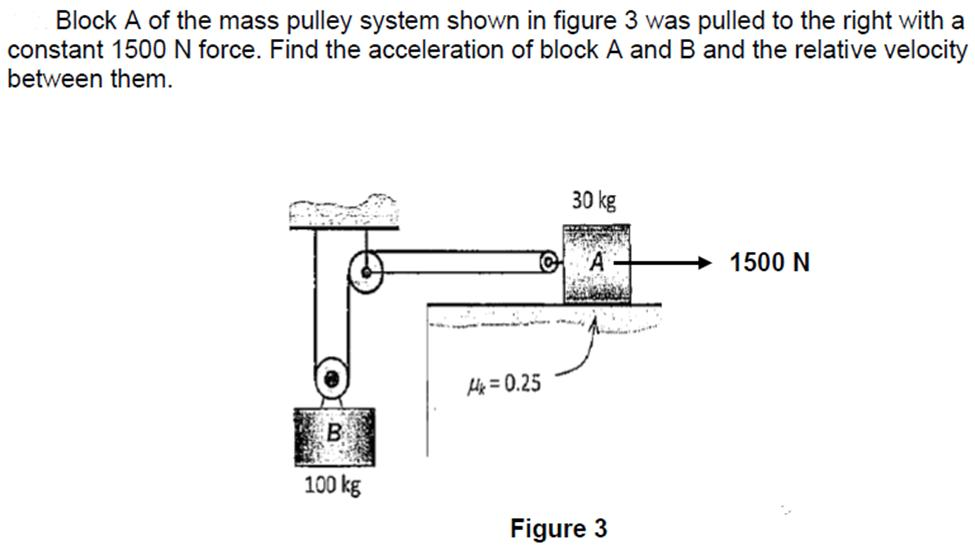 Block A of the mass pulley system shown in figure 3 was pulled to the right with a constant 1500 N force. Find the acceleration of block A and B and the relative velocity between them.

30 kg

A

1500 N

$\mu_k = 0.25$

B

100 kg

Figure 3