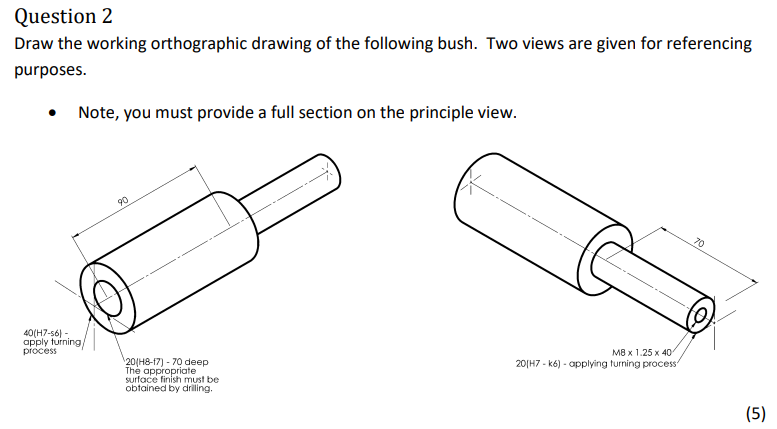 Question 2

Draw the working orthographic drawing of the following bush. Two views are given for referencing purposes.

• Note, you must provide a full section on the principle view.

90

40(H7-s6) - apply turning process

20(H8-f7) - 70 deep
The appropriate surface finish must be obtained by drilling.

70

M8 x 1.25 x 40
20(H7 - k6) - applying turning process

(5)