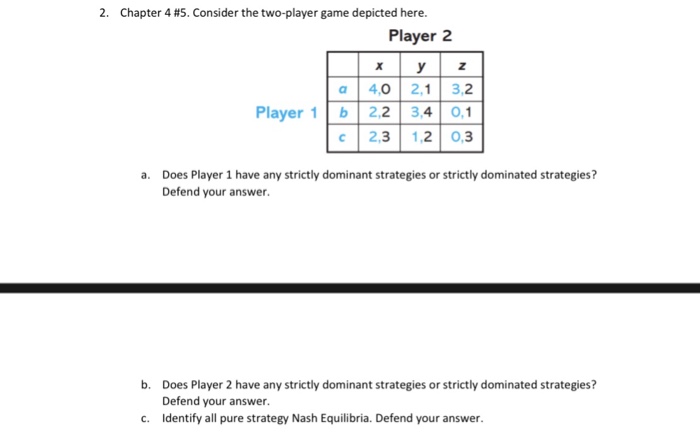 2. Chapter 4 #5. Consider the two-player game depicted here.

Player 2

Player 1

|   | x | y | z |
|---|---|---|---|
| a | 4,0 | 2,1 | 3,2 |
| b | 2,2 | 3,4 | 0,1 |
| c | 2,3 | 1,2 | 0,3 |

a. Does Player 1 have any strictly dominant strategies or strictly dominated strategies? Defend your answer.

b. Does Player 2 have any strictly dominant strategies or strictly dominated strategies? Defend your answer.

c. Identify all pure strategy Nash Equilibria. Defend your answer.