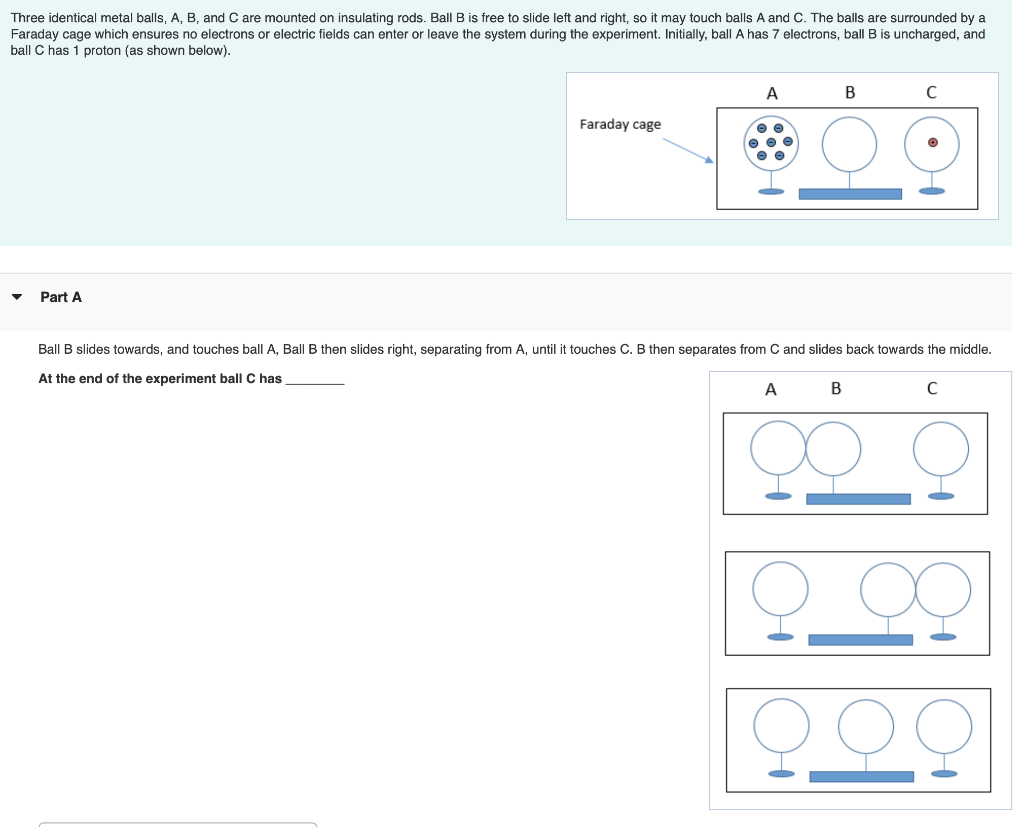 Three identical metal balls, A, B, and C are mounted on insulating rods. Ball B is free to slide left and right, so it may touch balls A and C. The balls are surrounded by a Faraday cage which ensures no electrons or electric fields can enter or leave the system during the experiment. Initially, ball A has 7 electrons, ball B is uncharged, and ball C has 1 proton (as shown below).

Faraday cage

A B C

Part A

Ball B slides towards, and touches ball A, Ball B then slides right, separating from A, until it touches C. B then separates from C and slides back towards the middle.

At the end of the experiment ball C has ________

A B C