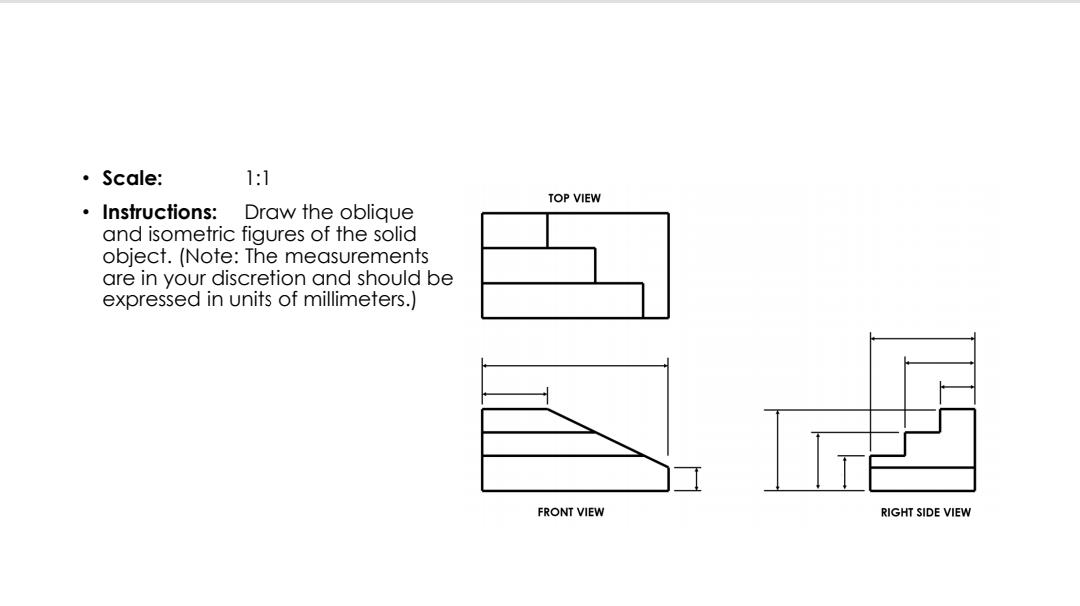 • **Scale:** 1:1

• **Instructions:** Draw the oblique and isometric figures of the solid object. (Note: The measurements are in your discretion and should be expressed in units of millimeters.)

TOP VIEW

FRONT VIEW

RIGHT SIDE VIEW