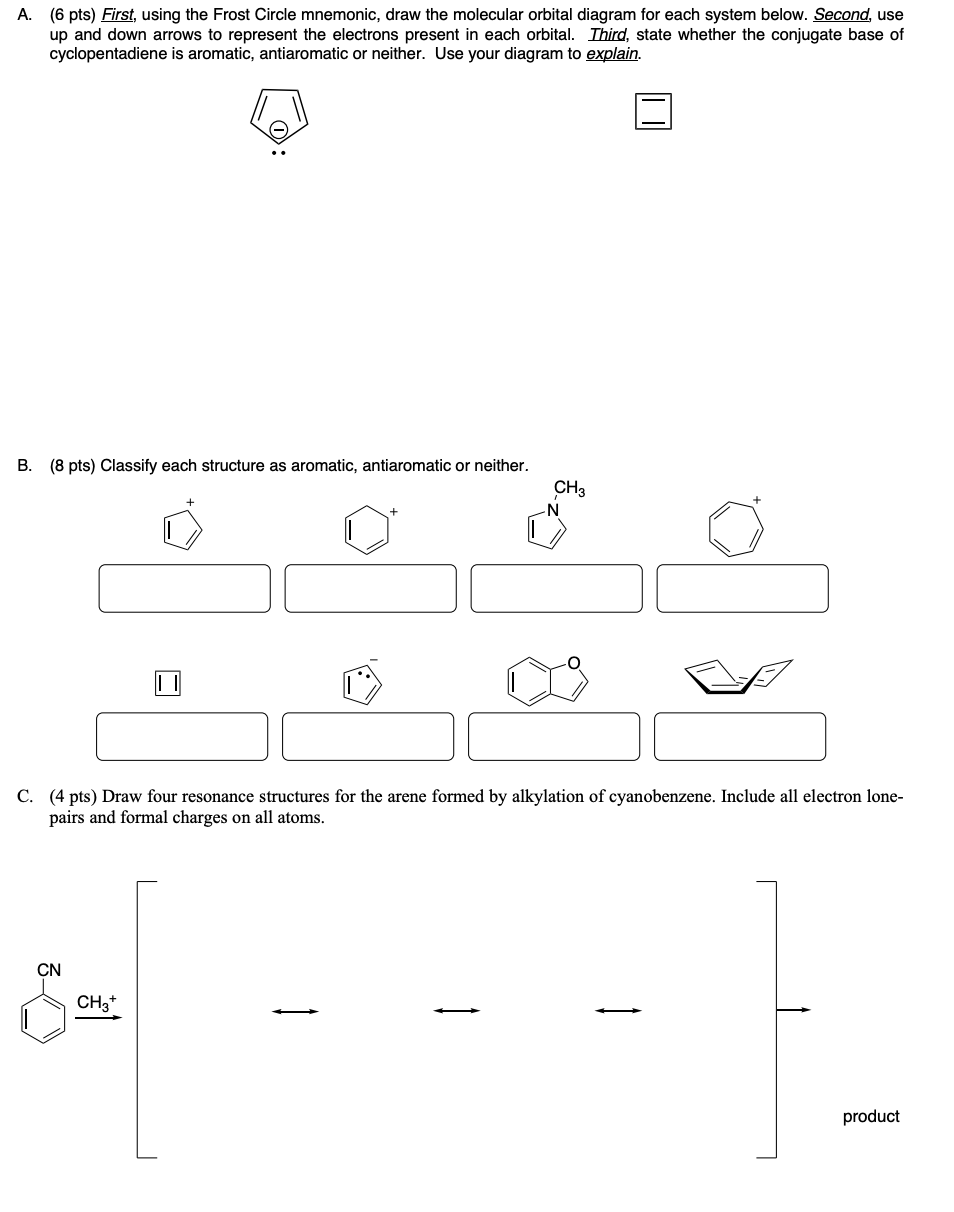 A. (6 pts) First, using the Frost Circle mnemonic, draw the molecular orbital diagram for each system below. Second, use up and down arrows to represent the electrons present in each orbital. Third, state whether the conjugate base of cyclopentadiene is aromatic, antiaromatic or neither. Use your diagram to explain.

B. (8 pts) Classify each structure as aromatic, antiaromatic or neither.

+

+

$CH_3$
N

+

−

O

C. (4 pts) Draw four resonance structures for the arene formed by alkylation of cyanobenzene. Include all electron lone-pairs and formal charges on all atoms.

CN

$CH_3^+$

product