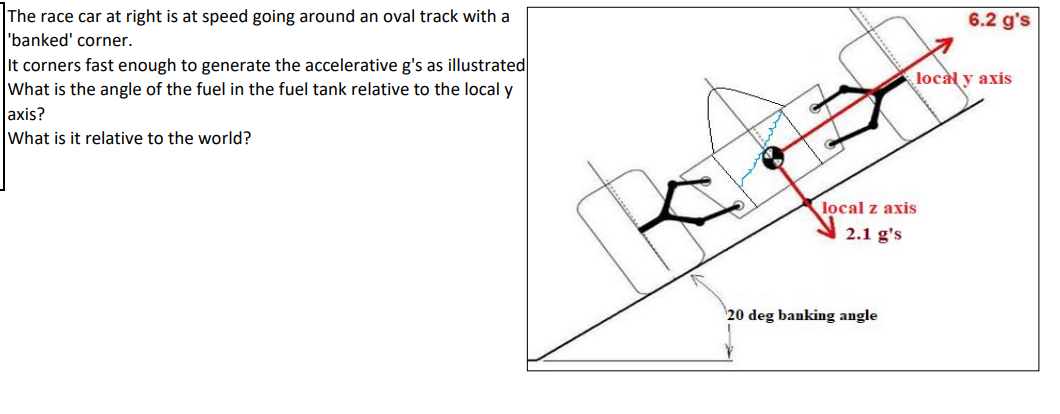 The race car at right is at speed going around an oval track with a 'banked' corner.
It corners fast enough to generate the accelerative g's as illustrated
What is the angle of the fuel in the fuel tank relative to the local y axis?
What is it relative to the world?

6.2 g's
local y axis
local z axis
2.1 g's
20 deg banking angle