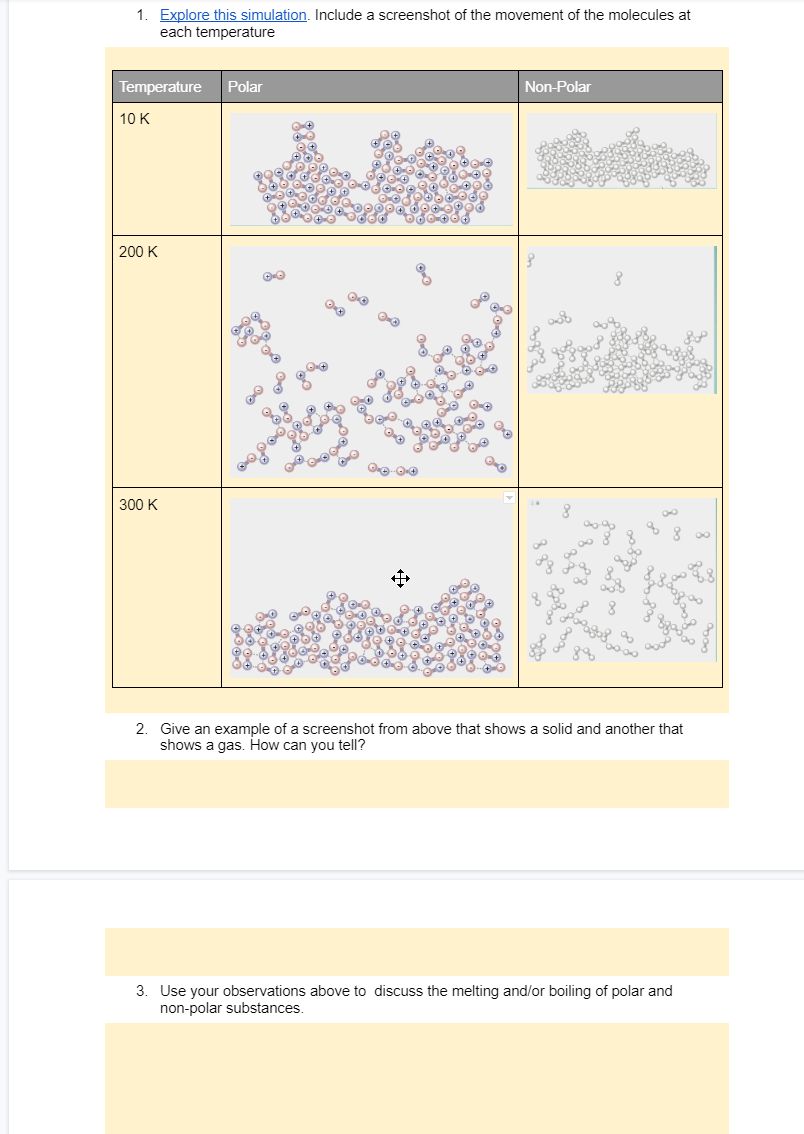 1. Explore this simulation. Include a screenshot of the movement of the molecules at each temperature

| Temperature | Polar | Non-Polar |
|---|---|---|
| 10 K | | |
| 200 K | | |
| 300 K | | |

2. Give an example of a screenshot from above that shows a solid and another that shows a gas. How can you tell?

3. Use your observations above to discuss the melting and/or boiling of polar and non-polar substances.